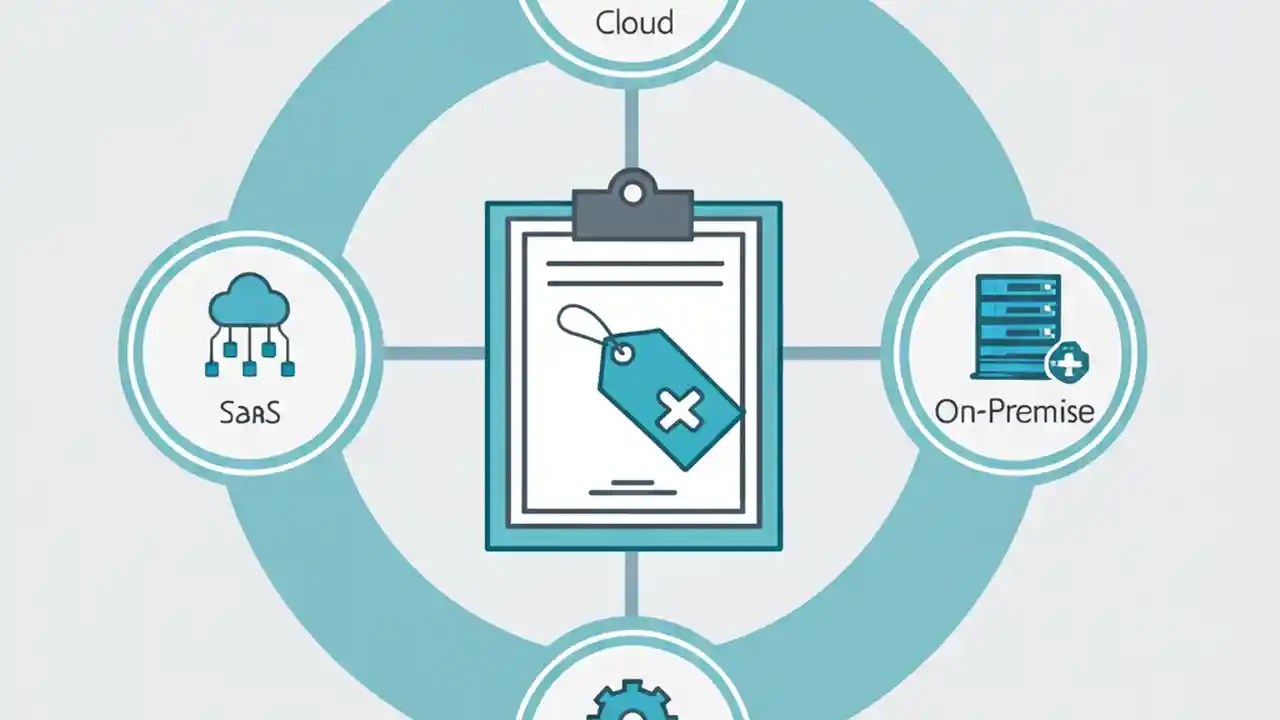 Cloud

SaaS

On-Premise