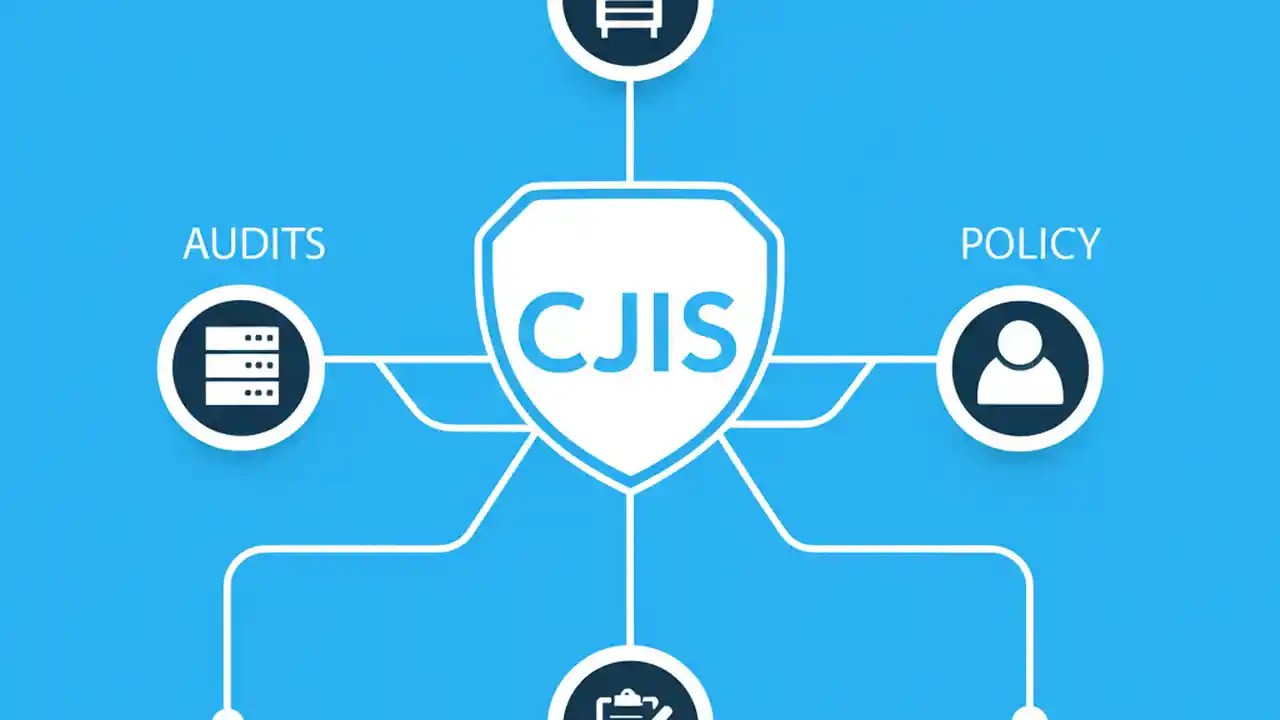 AUDITS

CJIS

POLICY