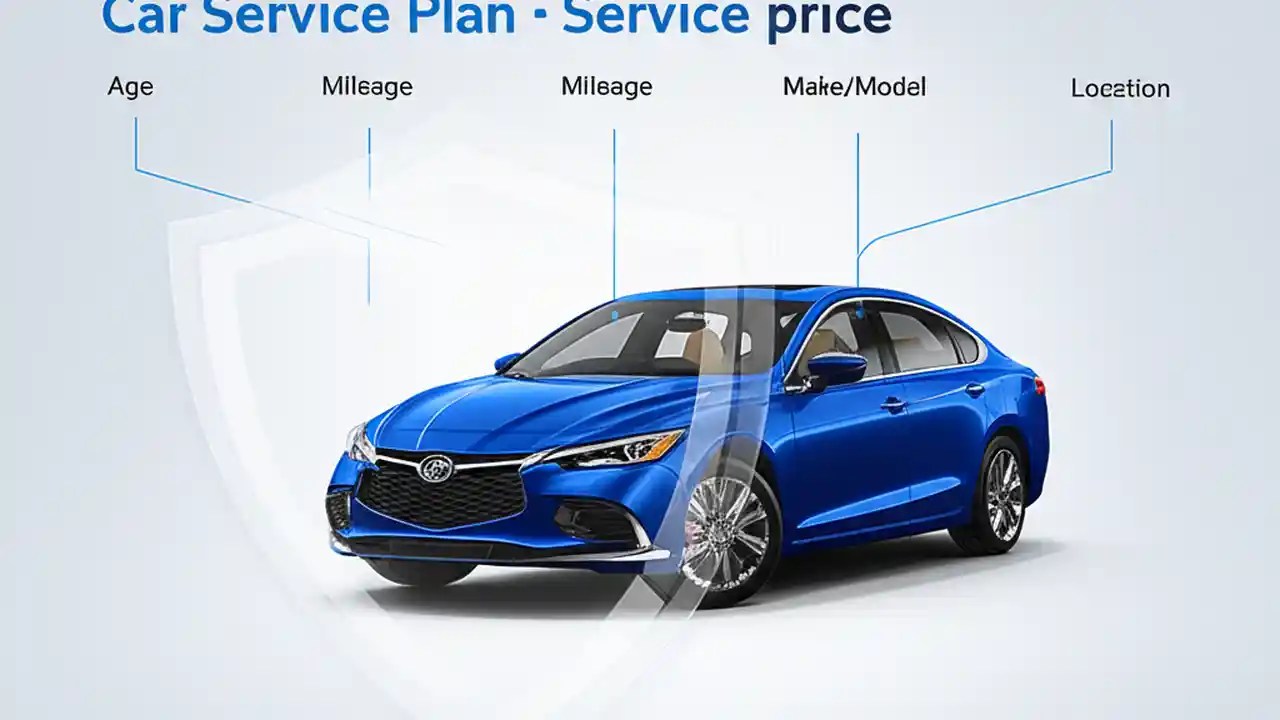 Car Service Plan · Service price

Age

Mileage

Mileage

Make/Model

Location