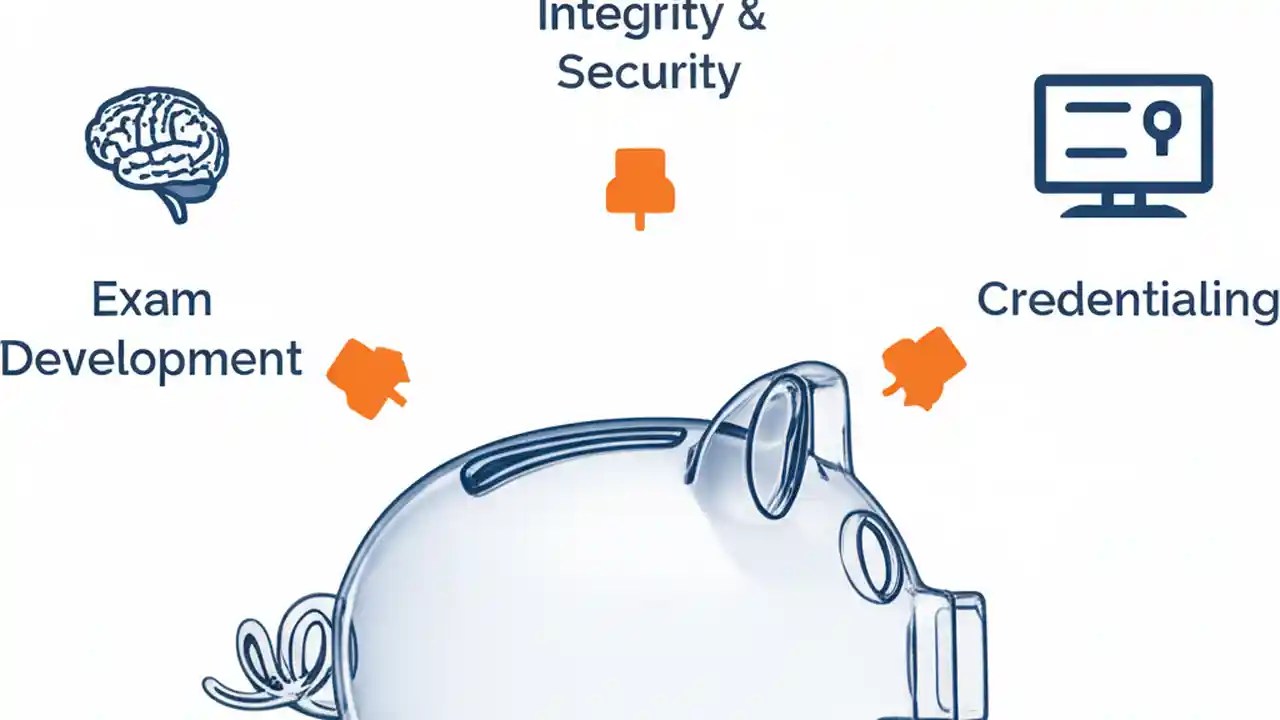 Integrity &
Security

Exam
Development

Credentialing