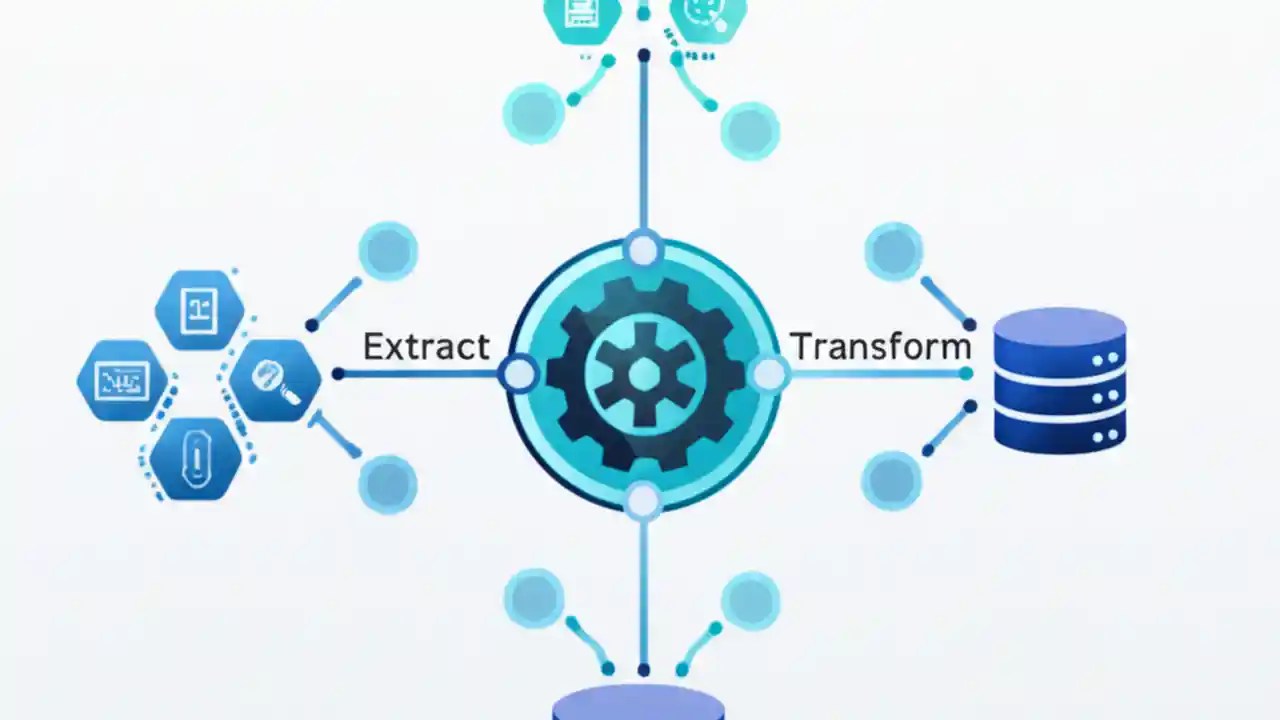 Extract

Transform