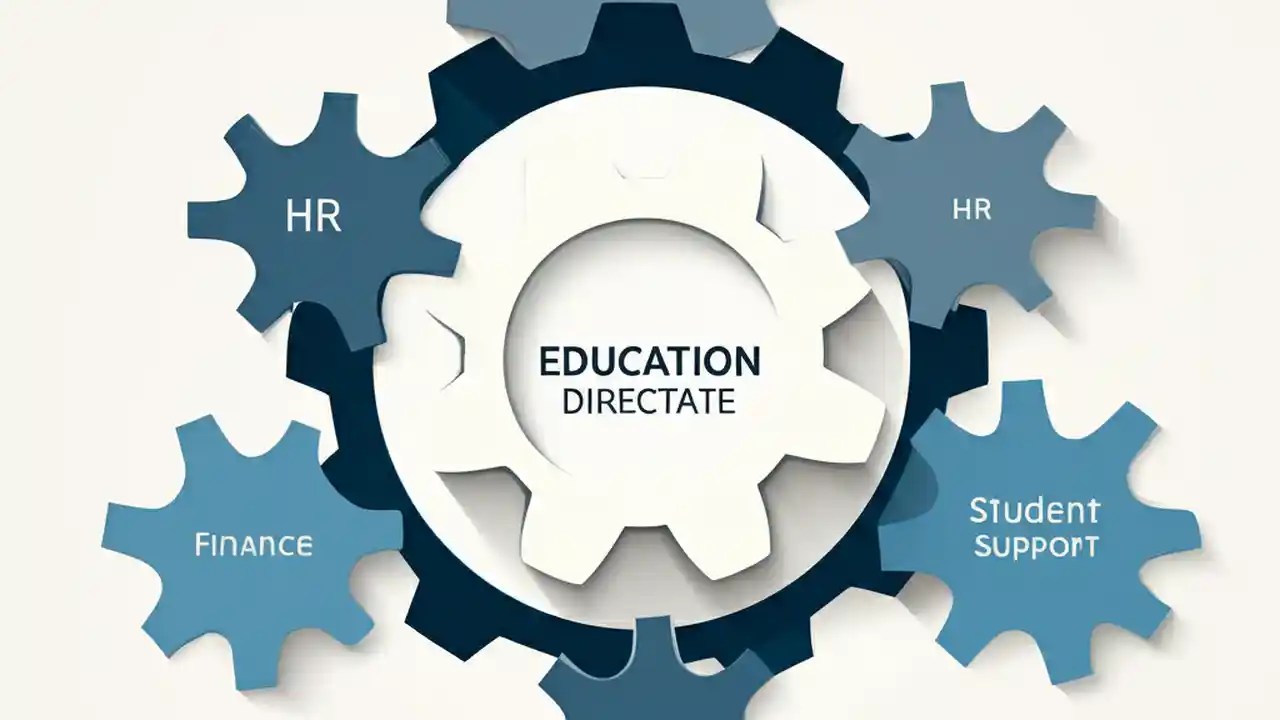 HR

HR

EDUCATION
DIRECTATE

Finance

Student
Support