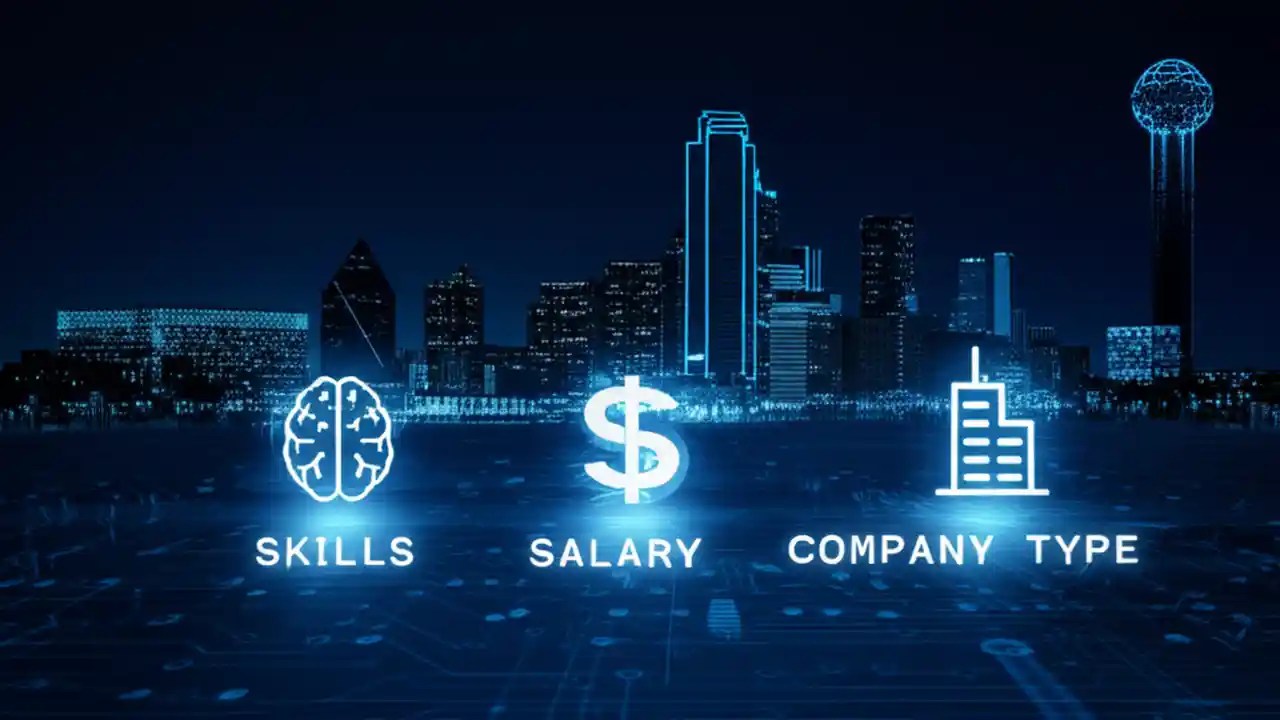 $

SKILLS

SALARY

COMPANY TYPE