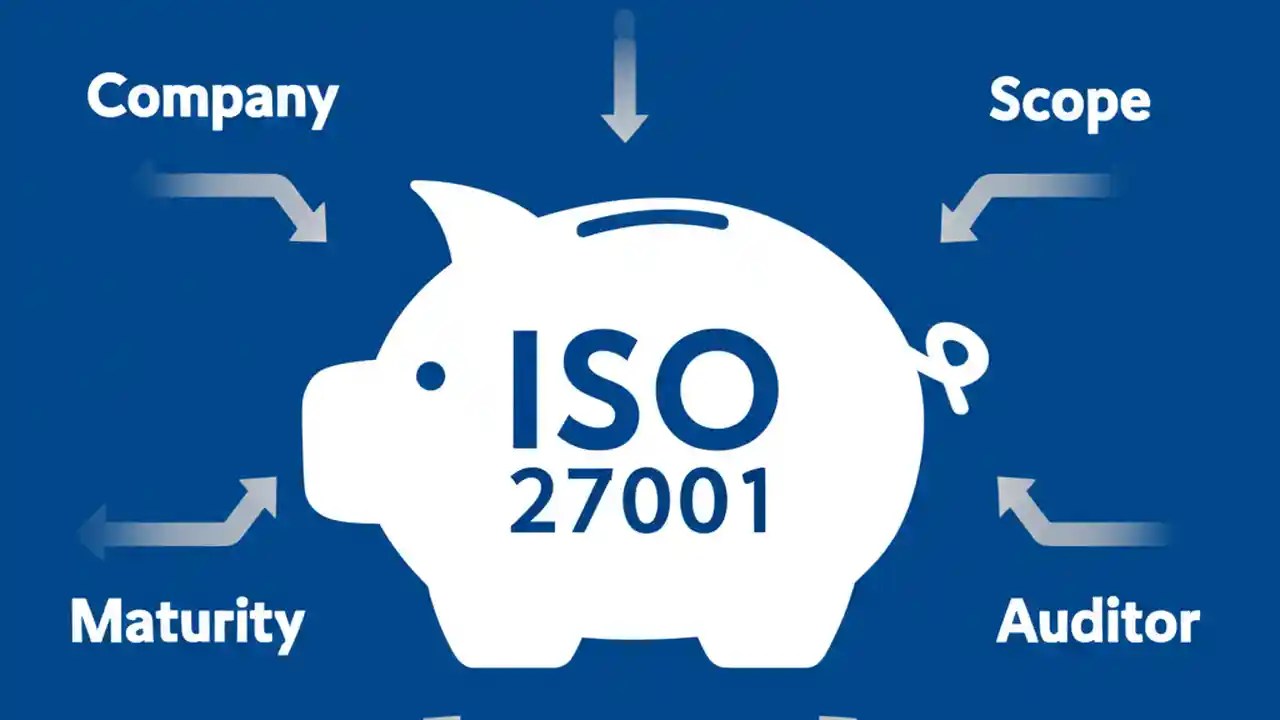 Company

Scope

ISO
27001

Maturity

Auditor