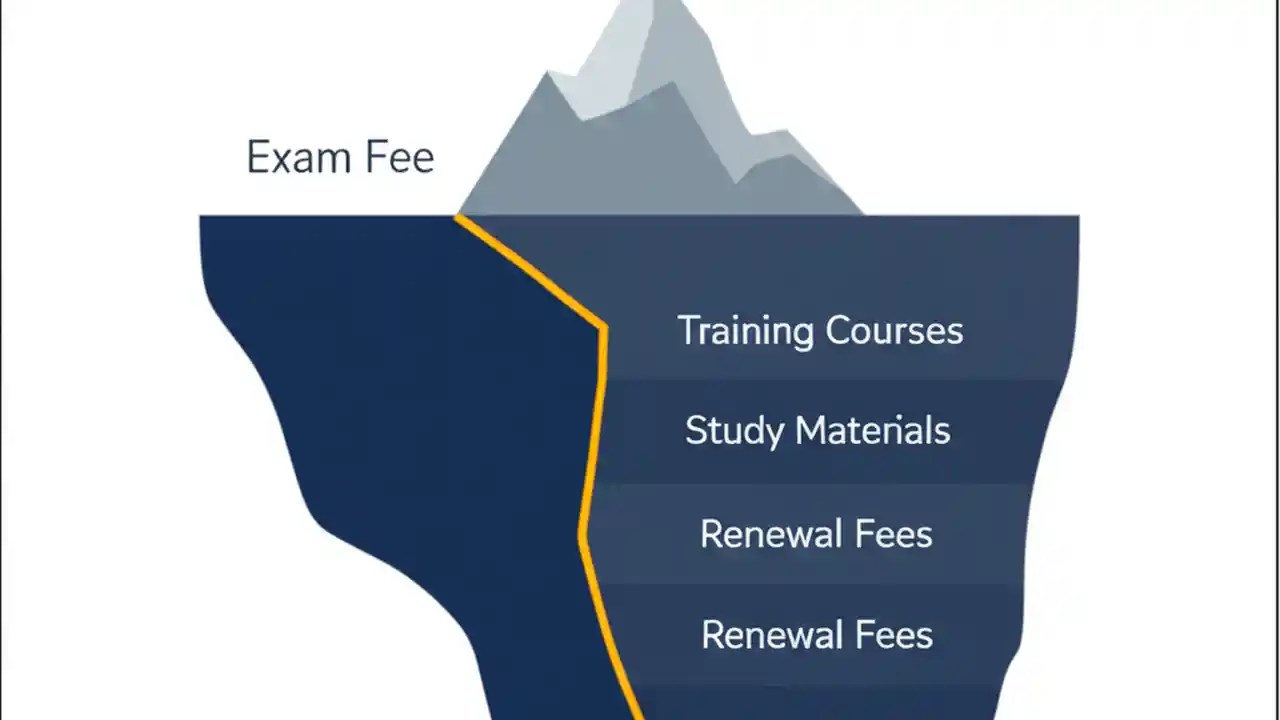 Exam Fee

Training Courses

Study Materials

Renewal Fees

Renewal Fees