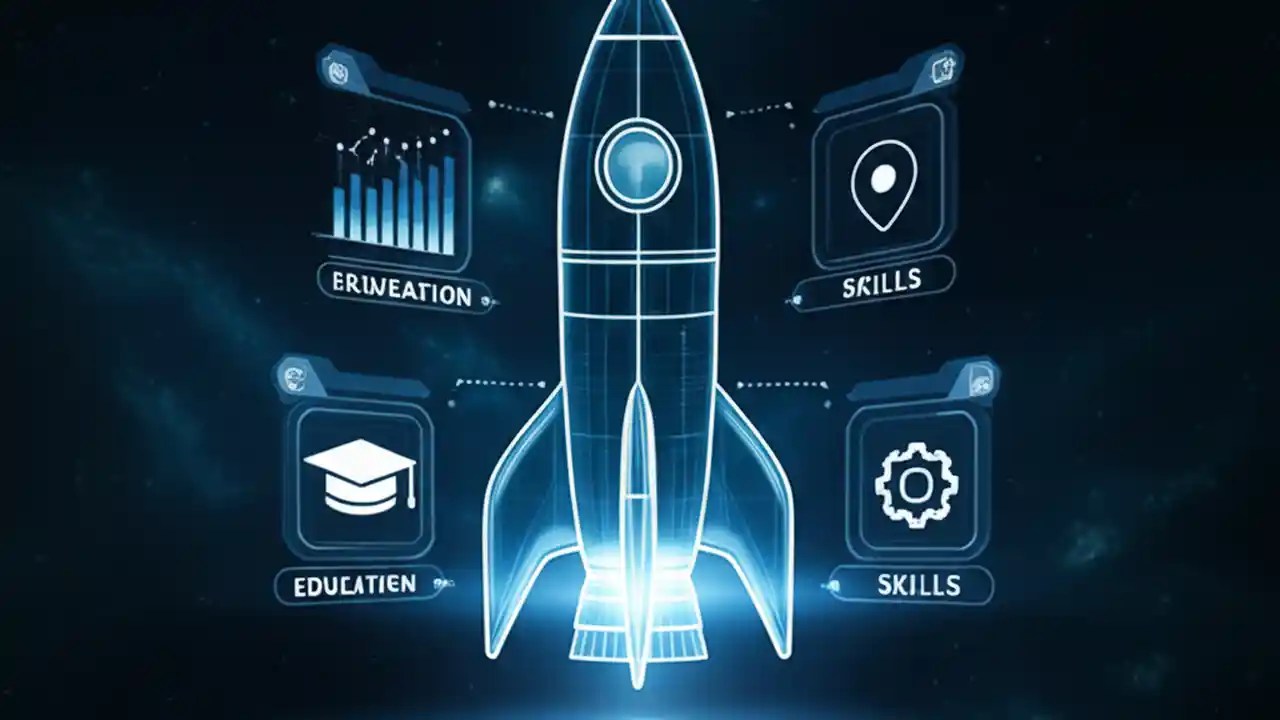 ERINEATION

SKILLS

EDUCATIEN

SKILLS