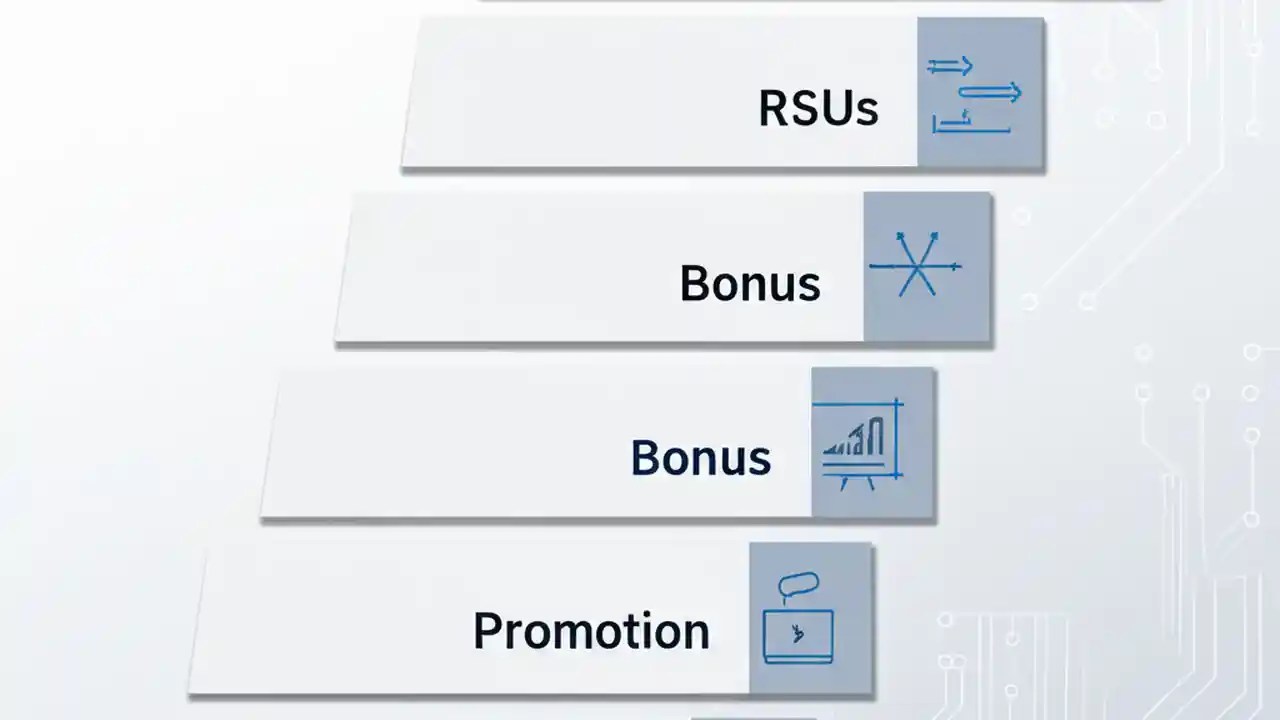 RSUs

Bonus

Bonus

Promotion