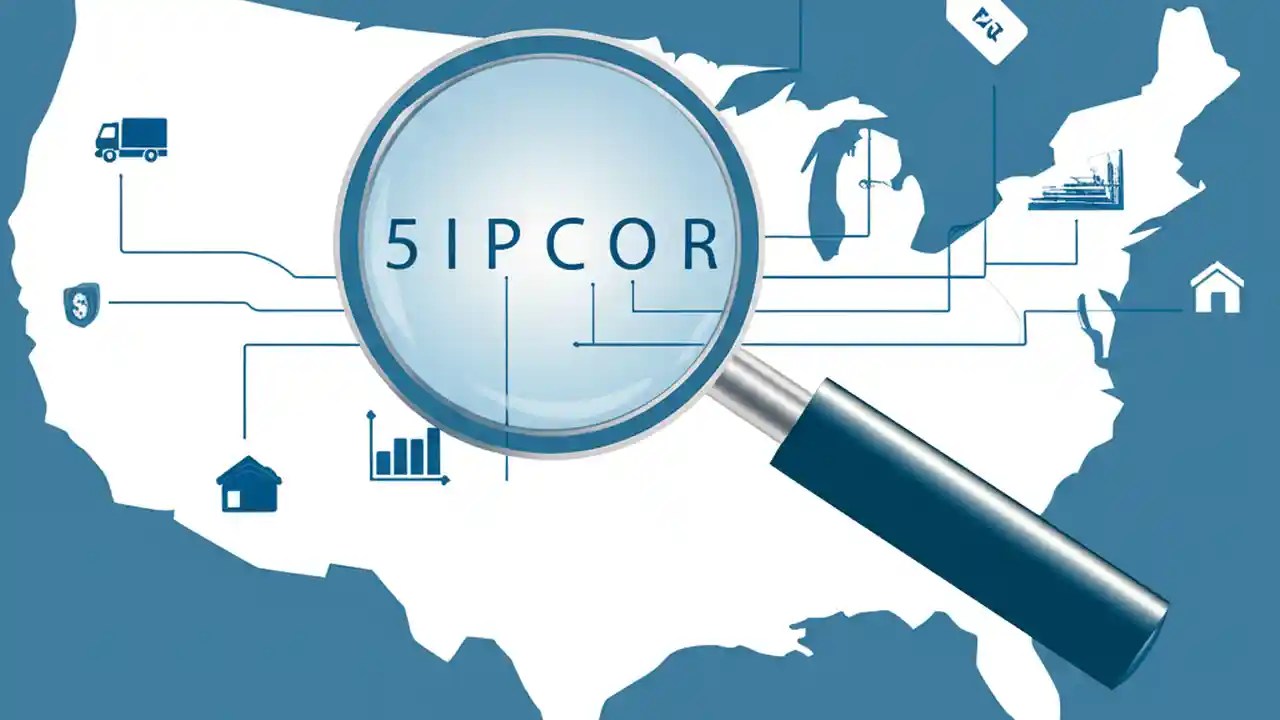 5IPCOR