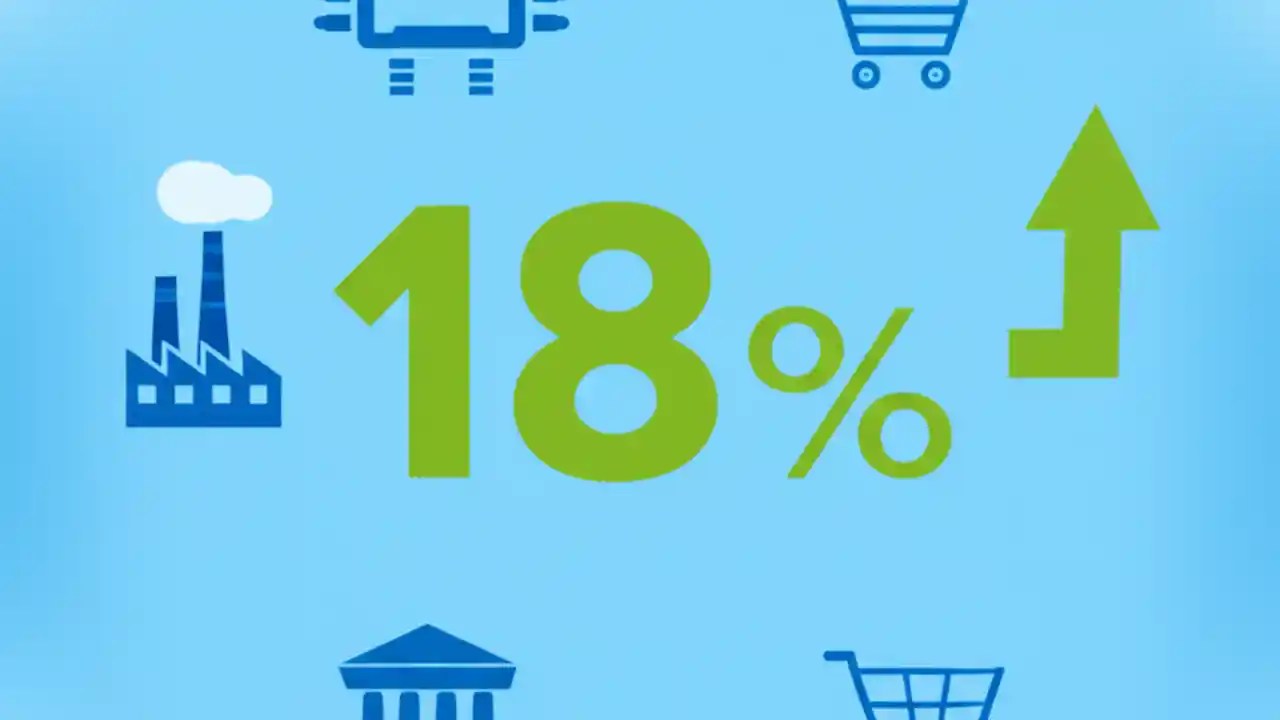 18%