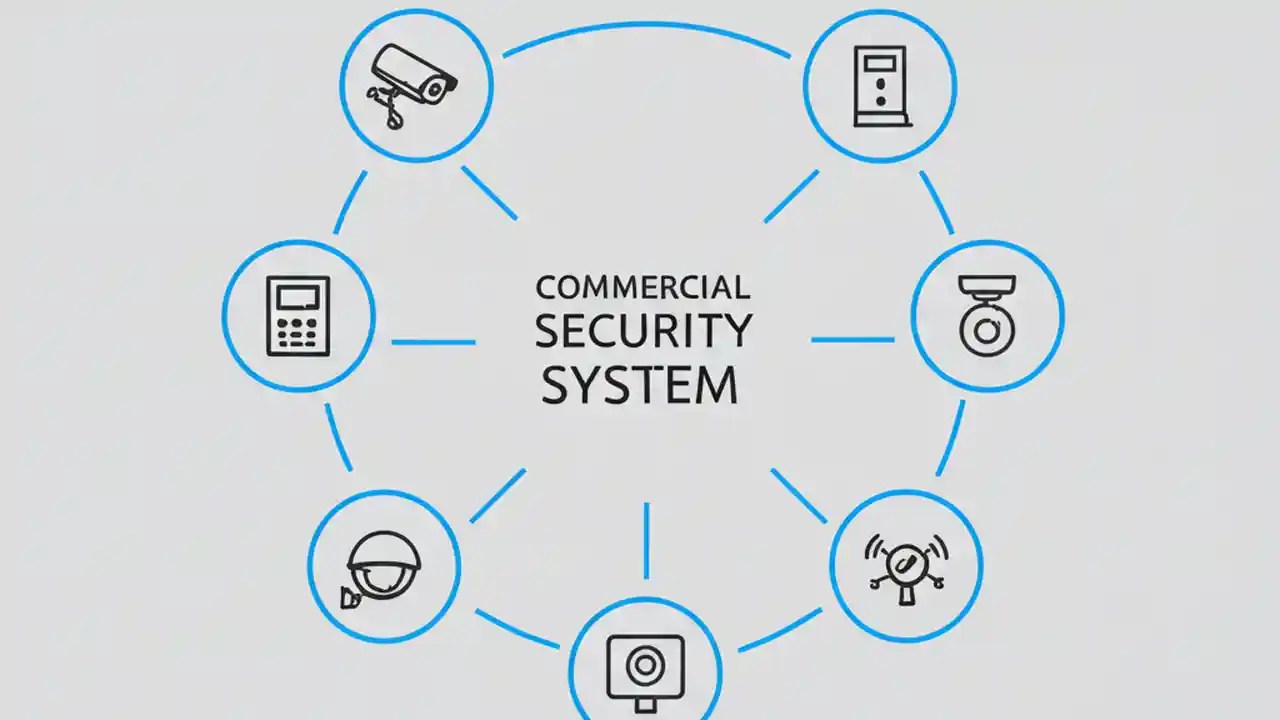 COMMERCIAL
SECURITY
SYSTEM