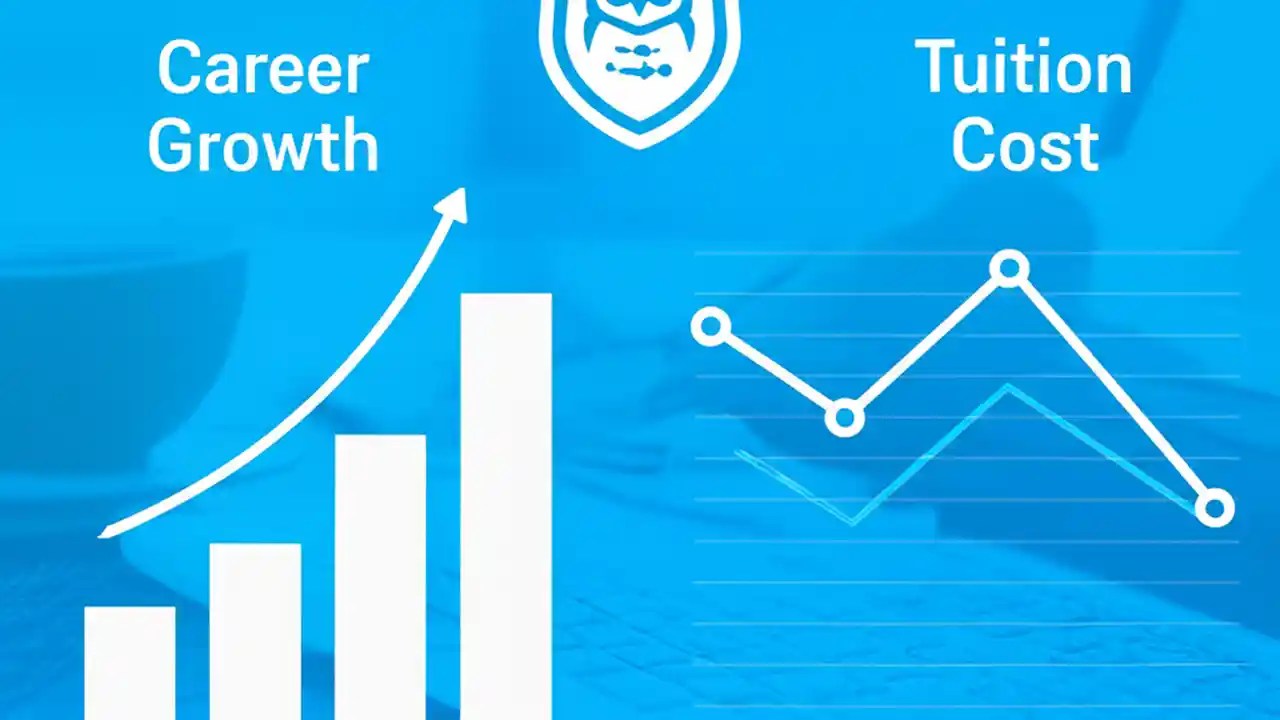 Career Growth

Tuition Cost