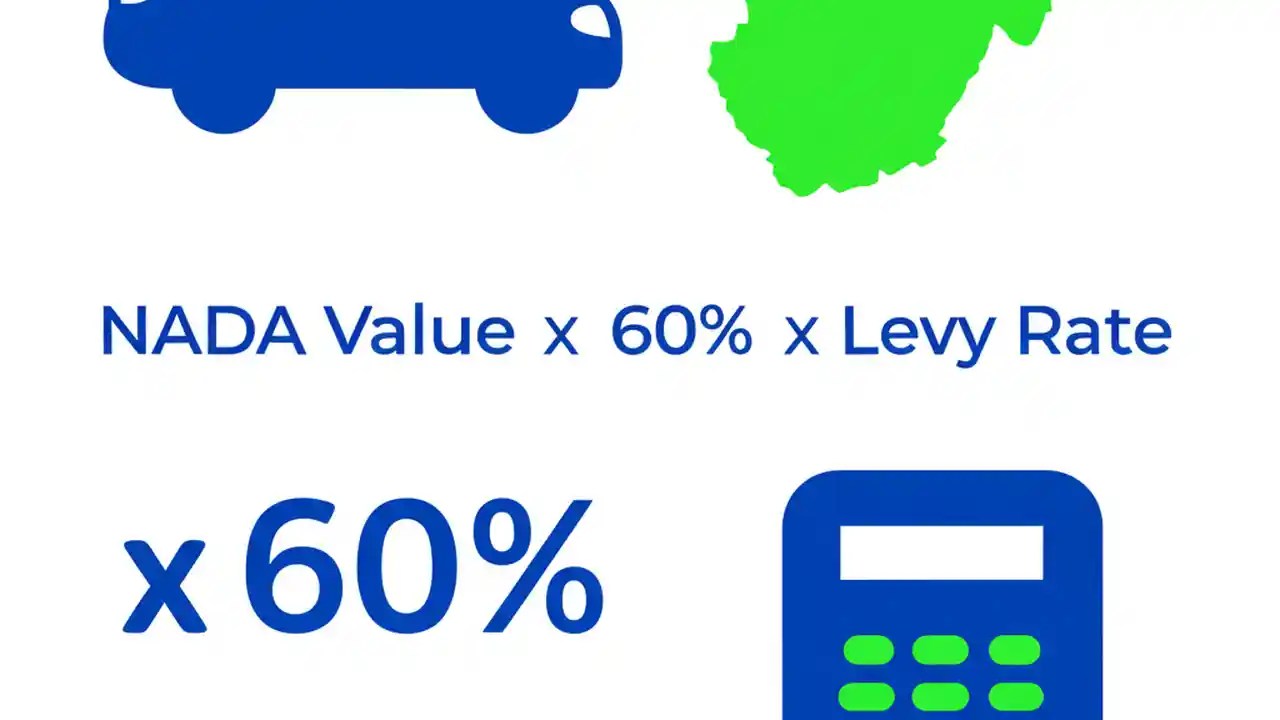 NADA Value x 60% x Levy Rate

x 60%