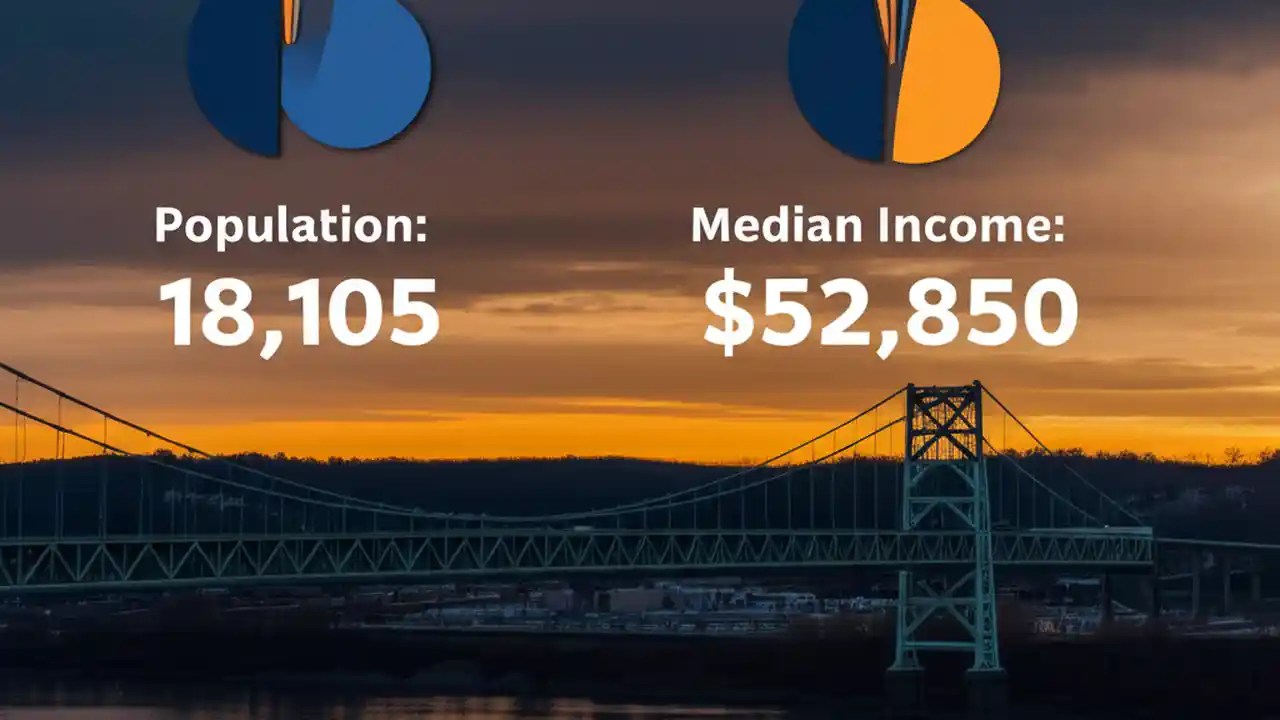 Population:
18,105

Median Income:
$52,850