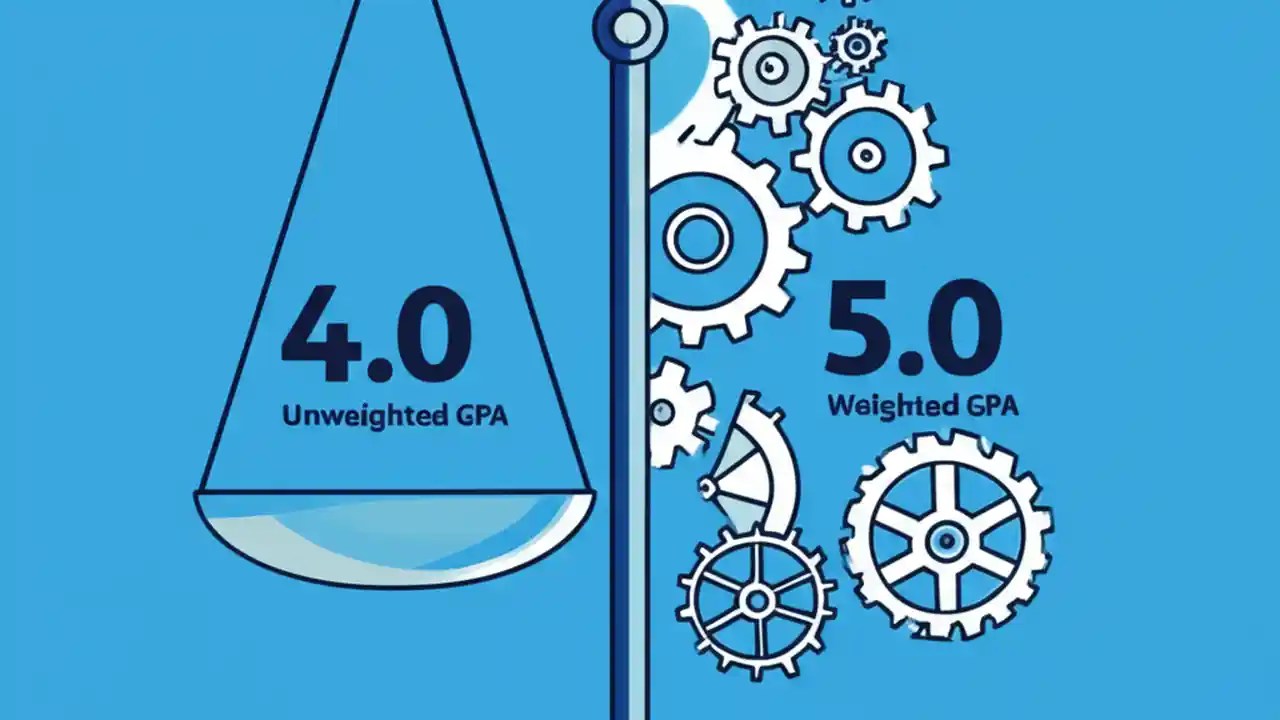 4.0
Unweighted GPA

5.0
Weighted GPA