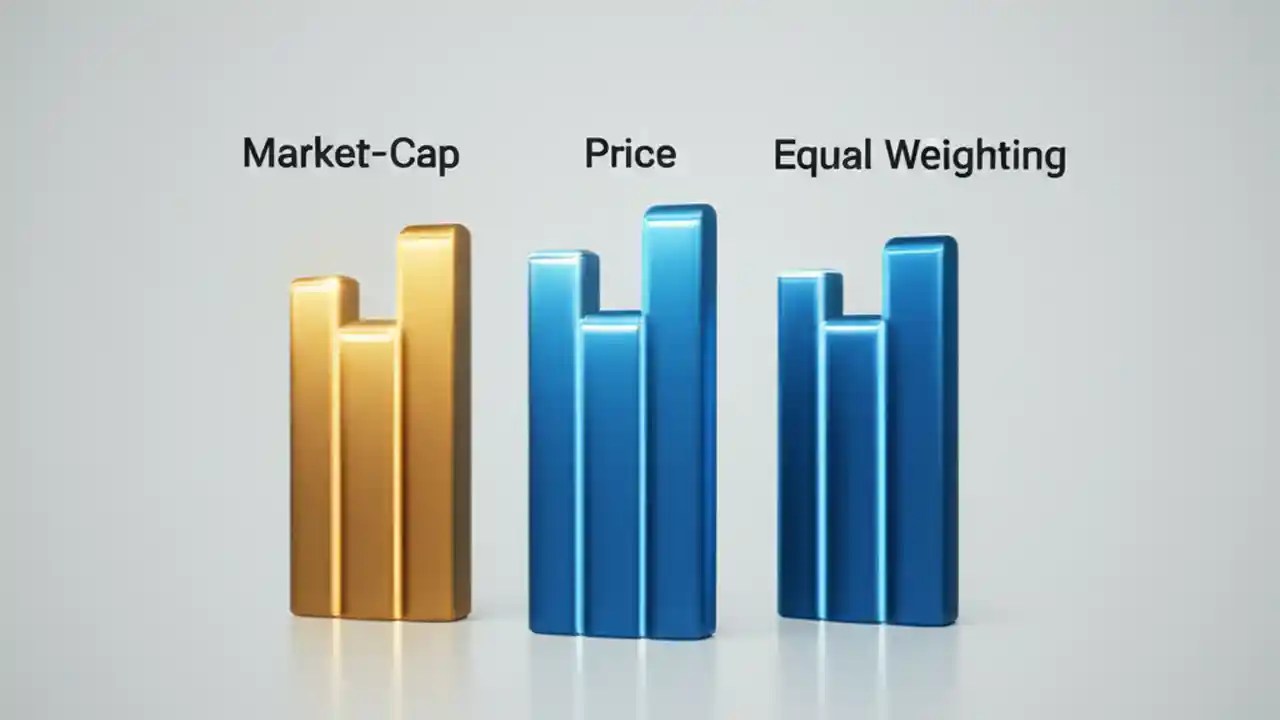 Market-Cap

Price

Equal Weighting