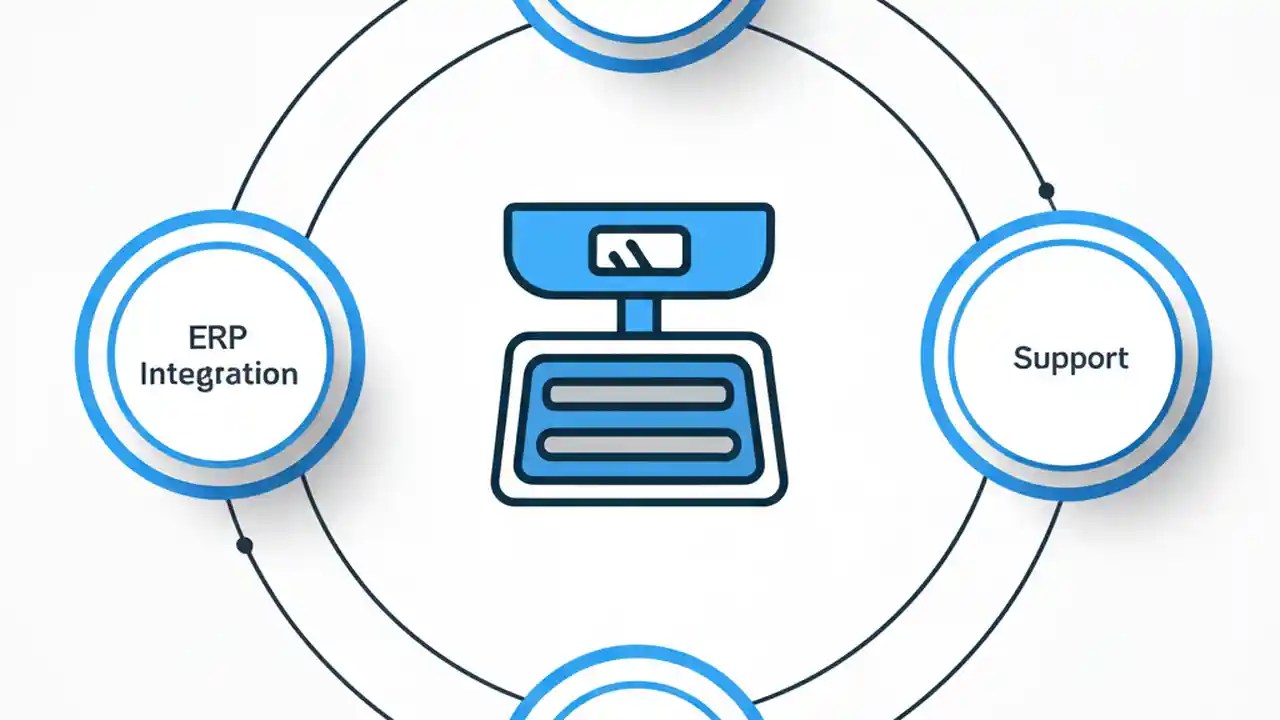 ERP Integration

Support