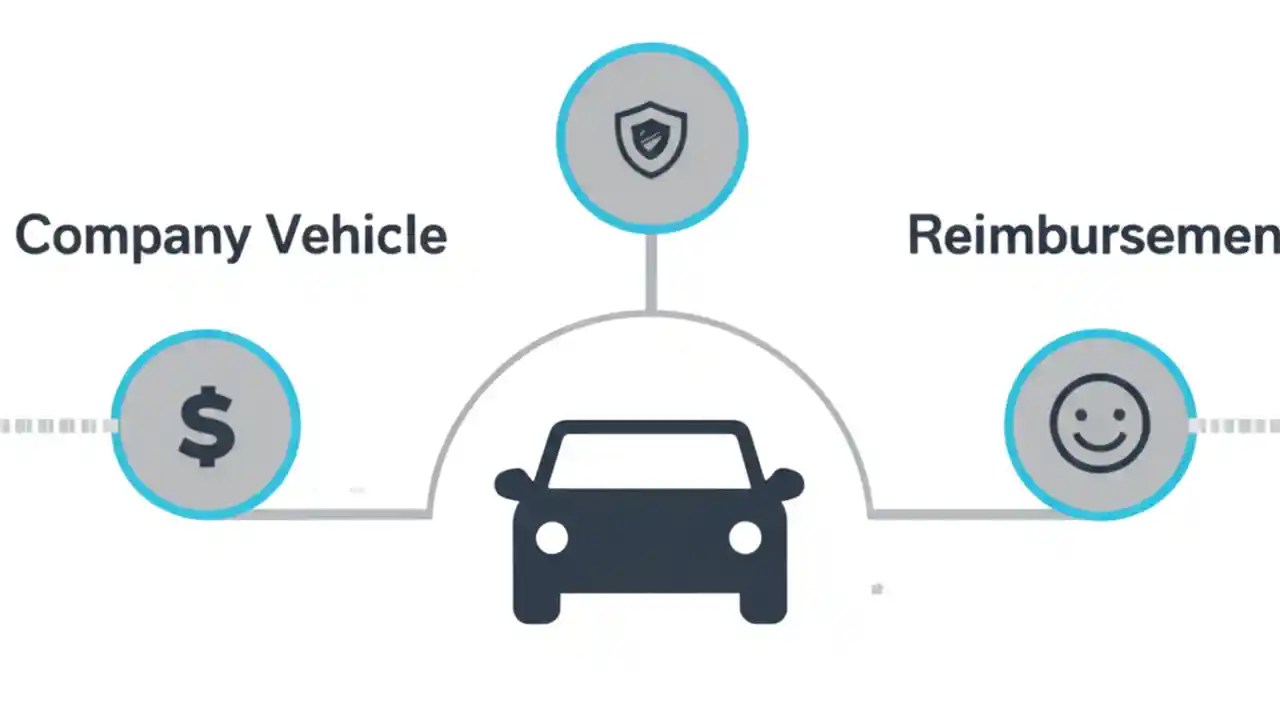 Company Vehicle

Reimbursemen

$