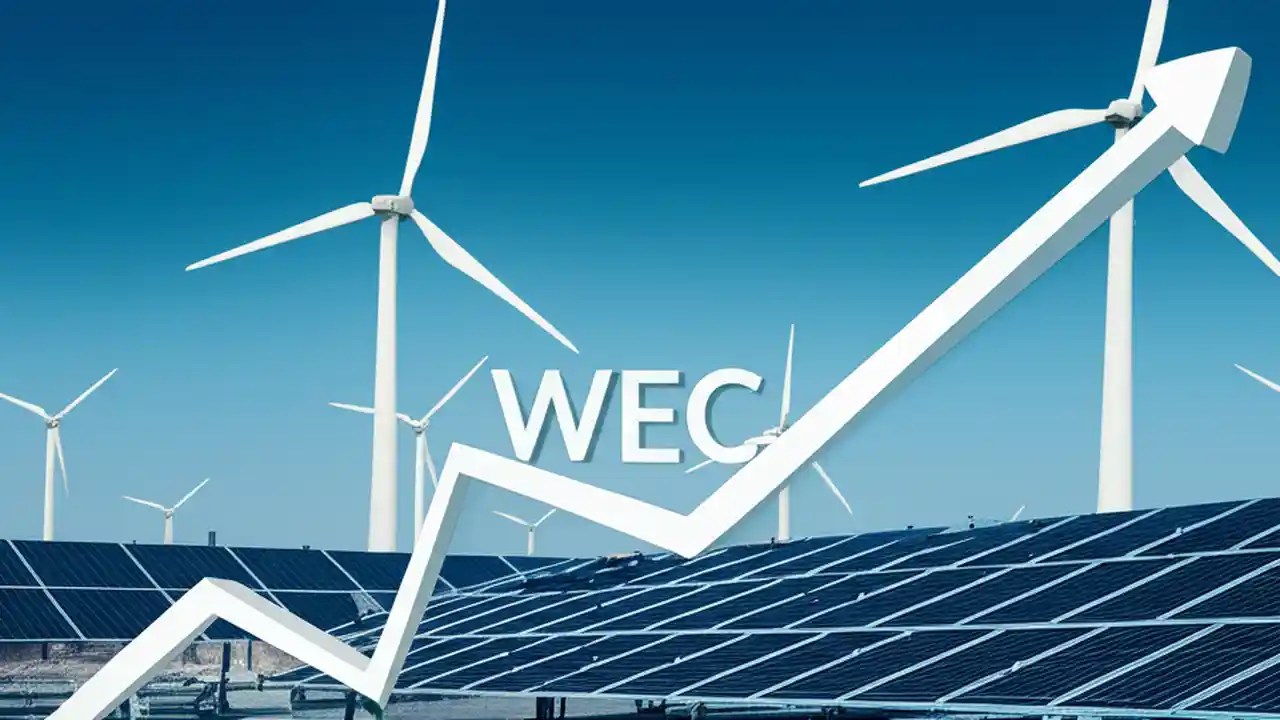 WEC