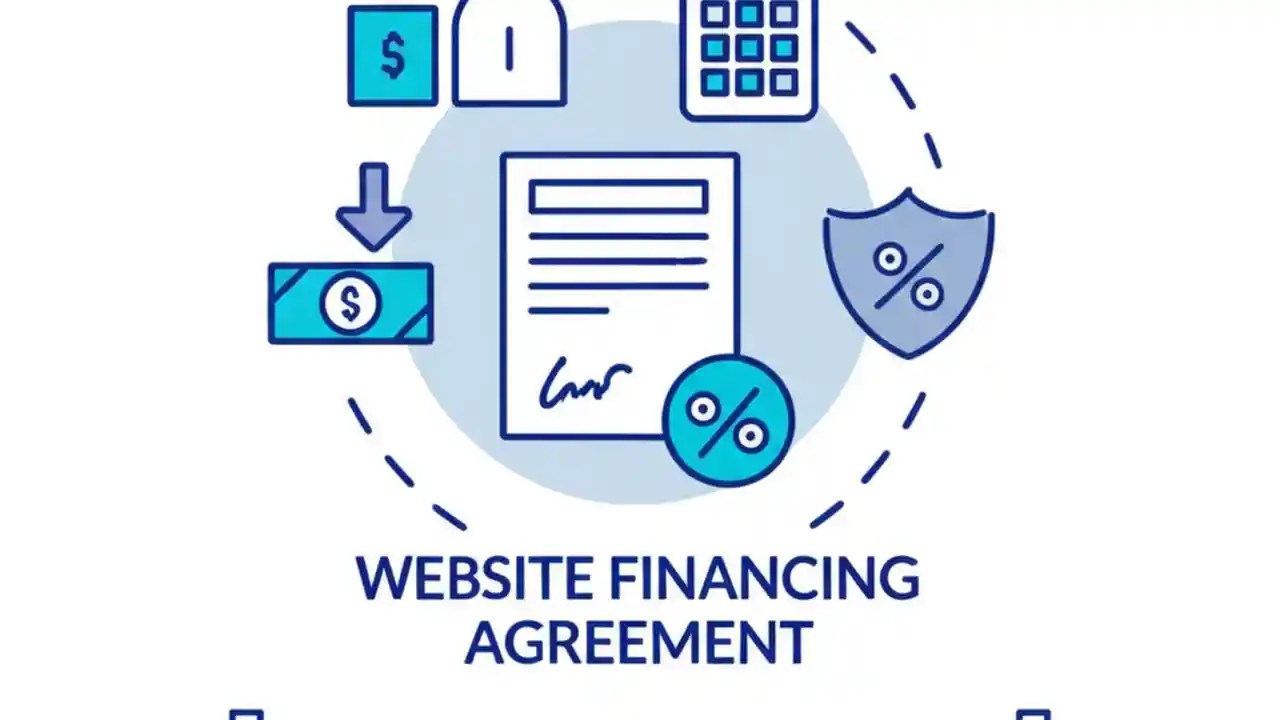 $

$

%

%

WEBSITE FINANCING AGREEMENT