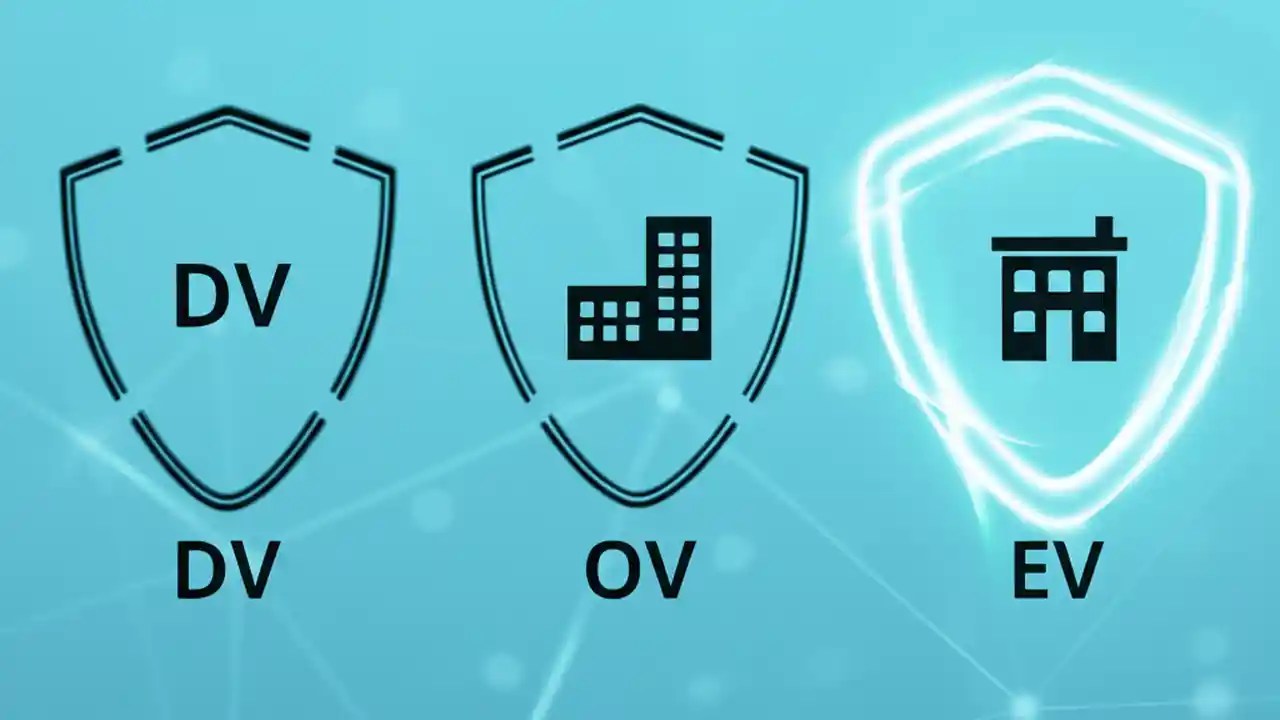 DV

DV

OV

EV