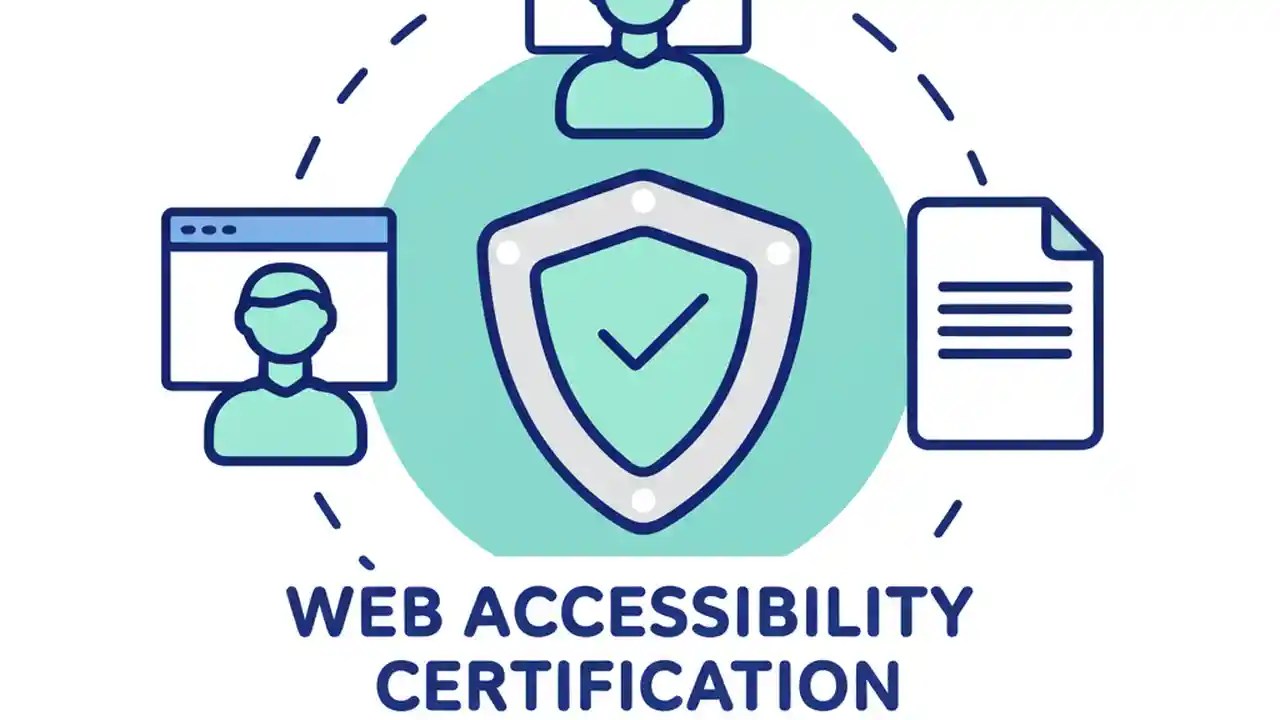 WEB ACCESSIBILITY CERTIFICATION