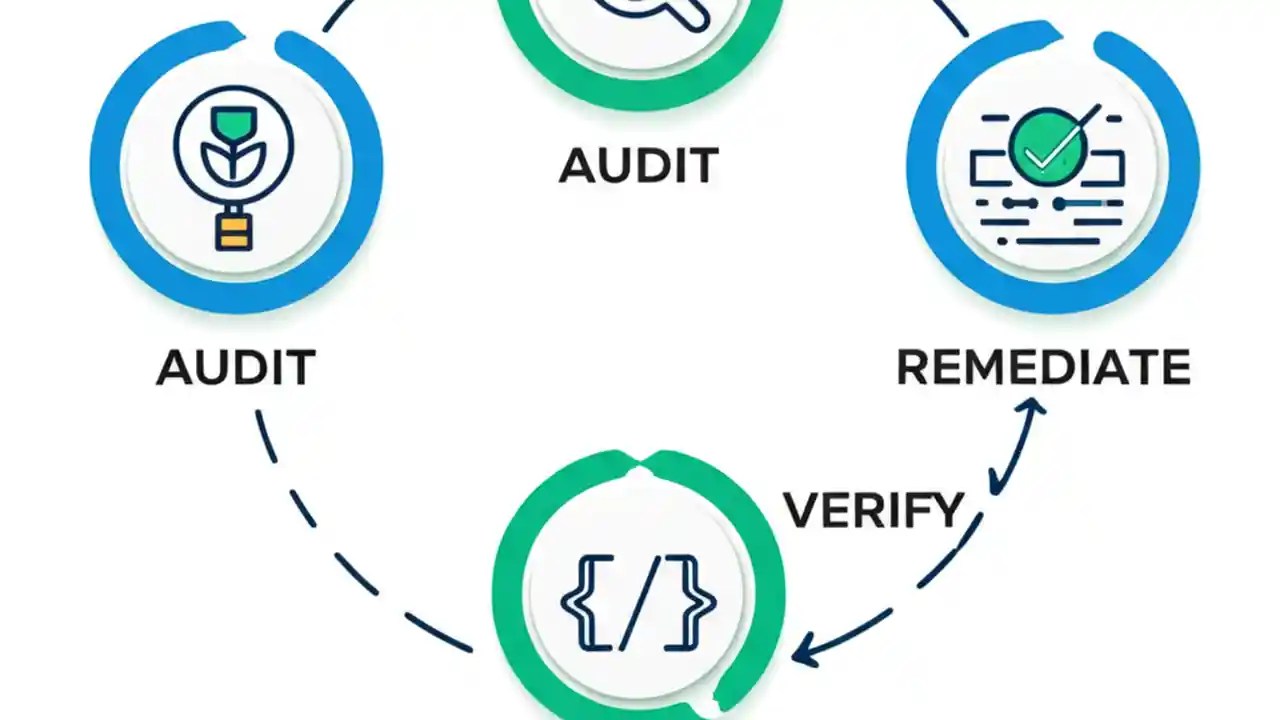 AUDIT

AUDIT

REMEDIATE

VERIFY

{/}