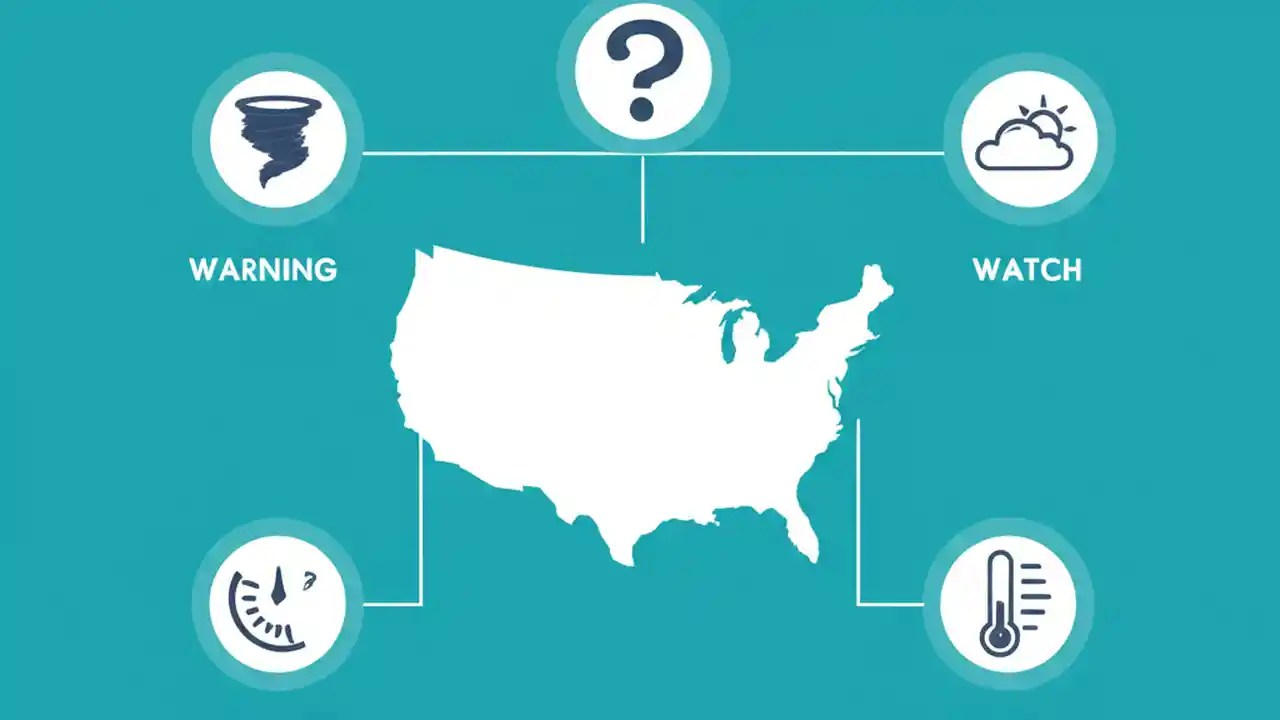 ?

WARNING

WATCH