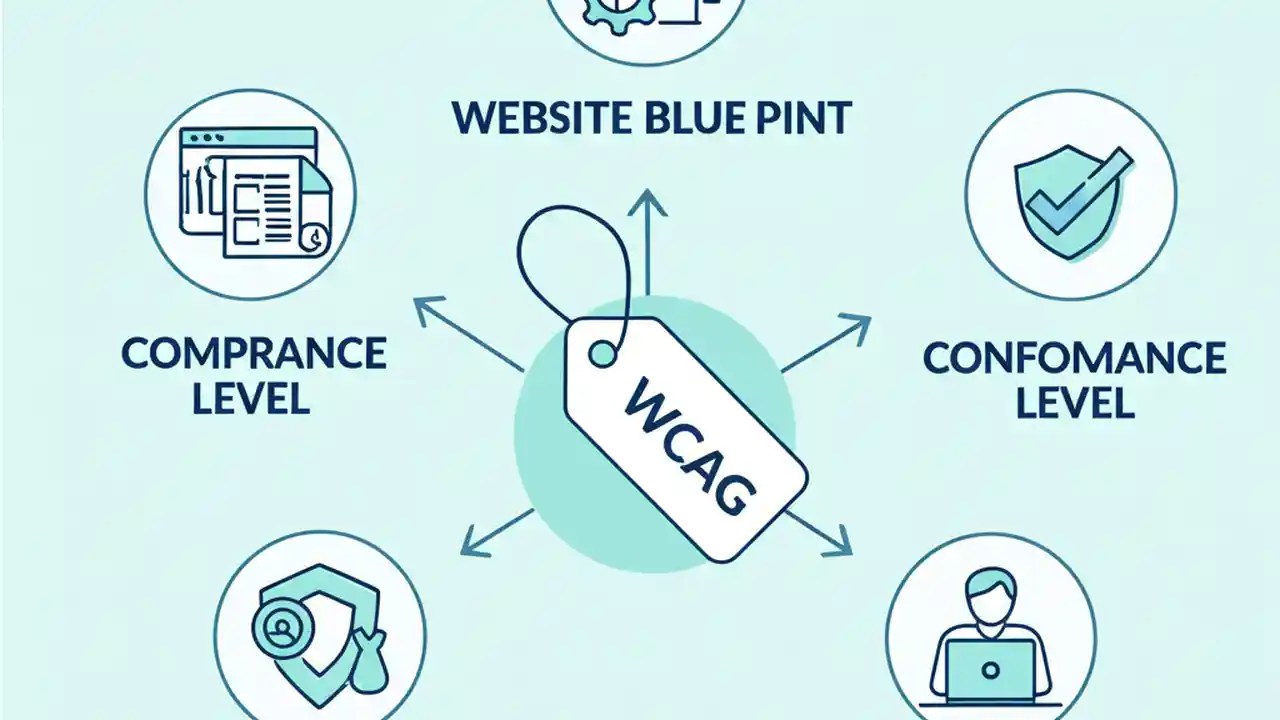 WEBSITE BLUE PINT

COMPRANCE LEVEL

WCAG

CONFOMANCE LEVEL