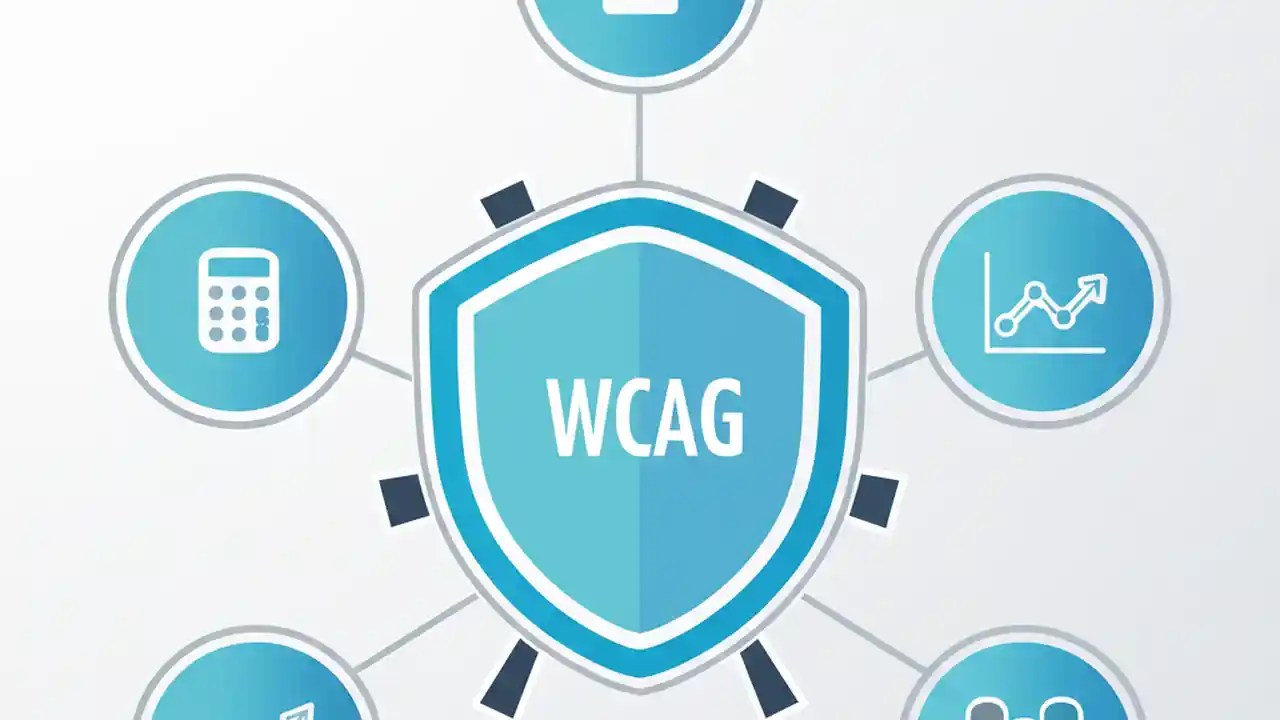 WCAG