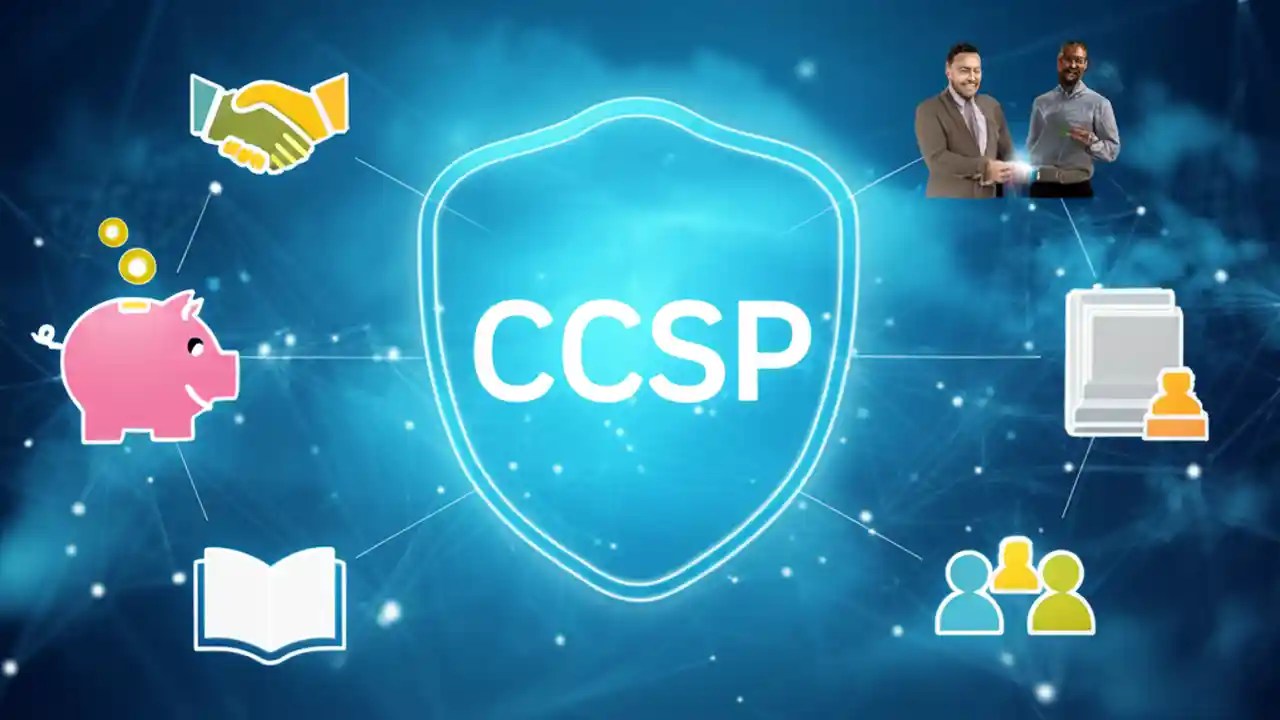 CCSP