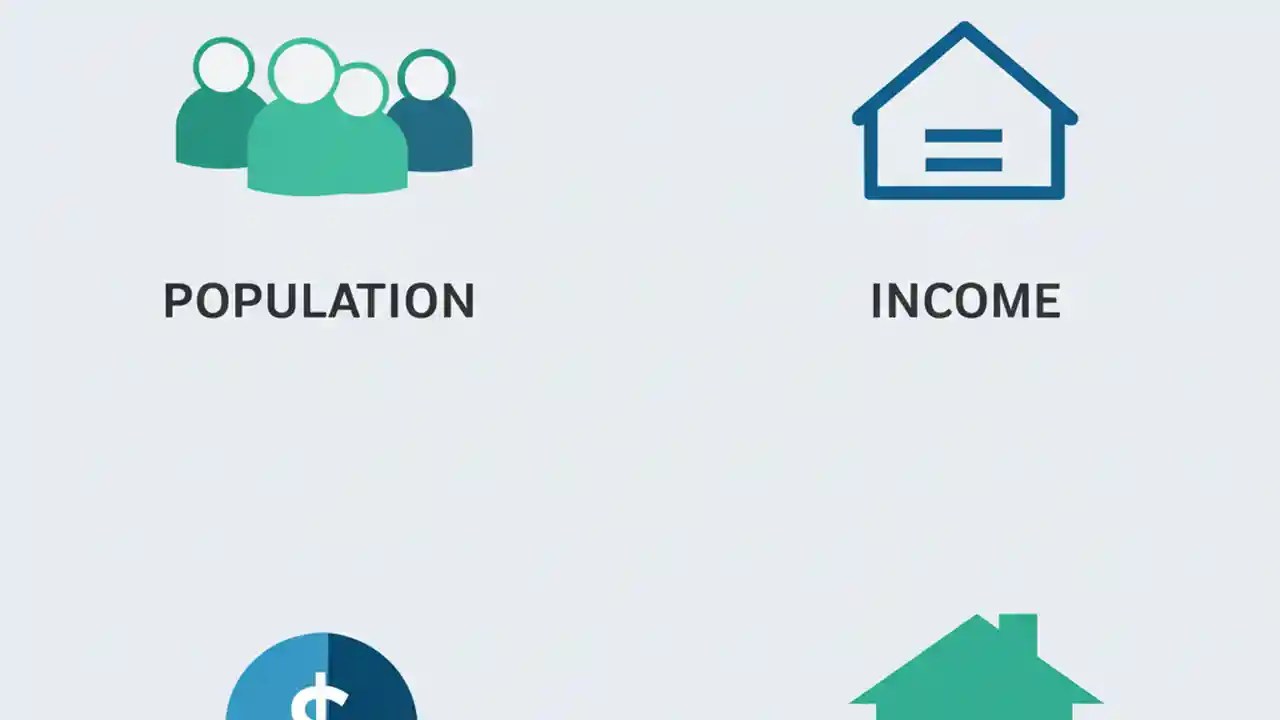 POPULATION

INCOME

$