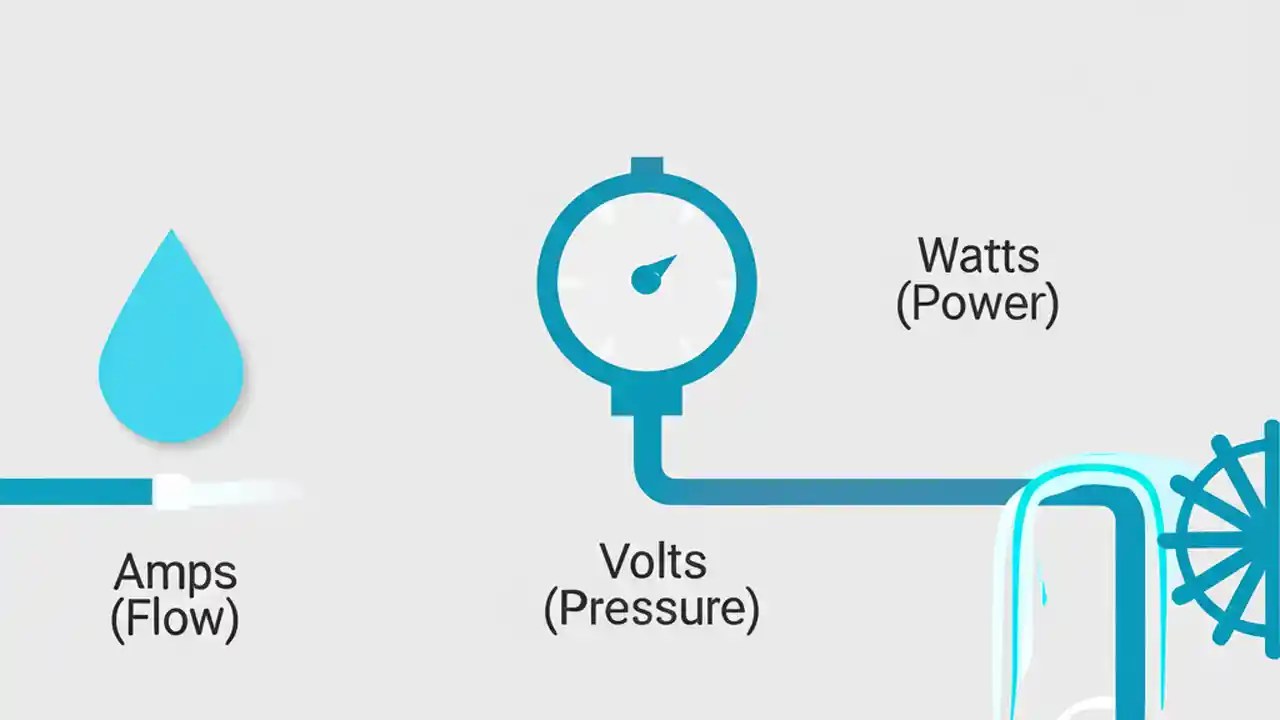 Watts
(Power)

Amps
(Flow)

Volts
(Pressure)