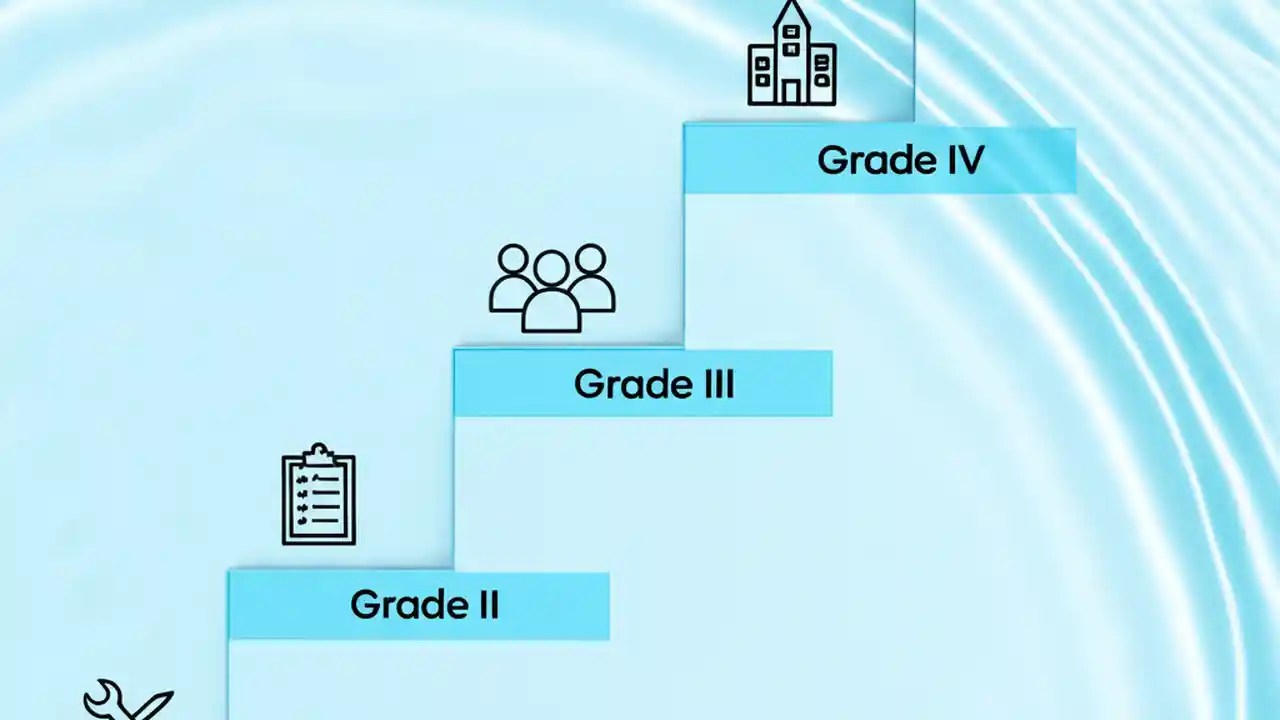 Grade IV

Grade III

Grade II