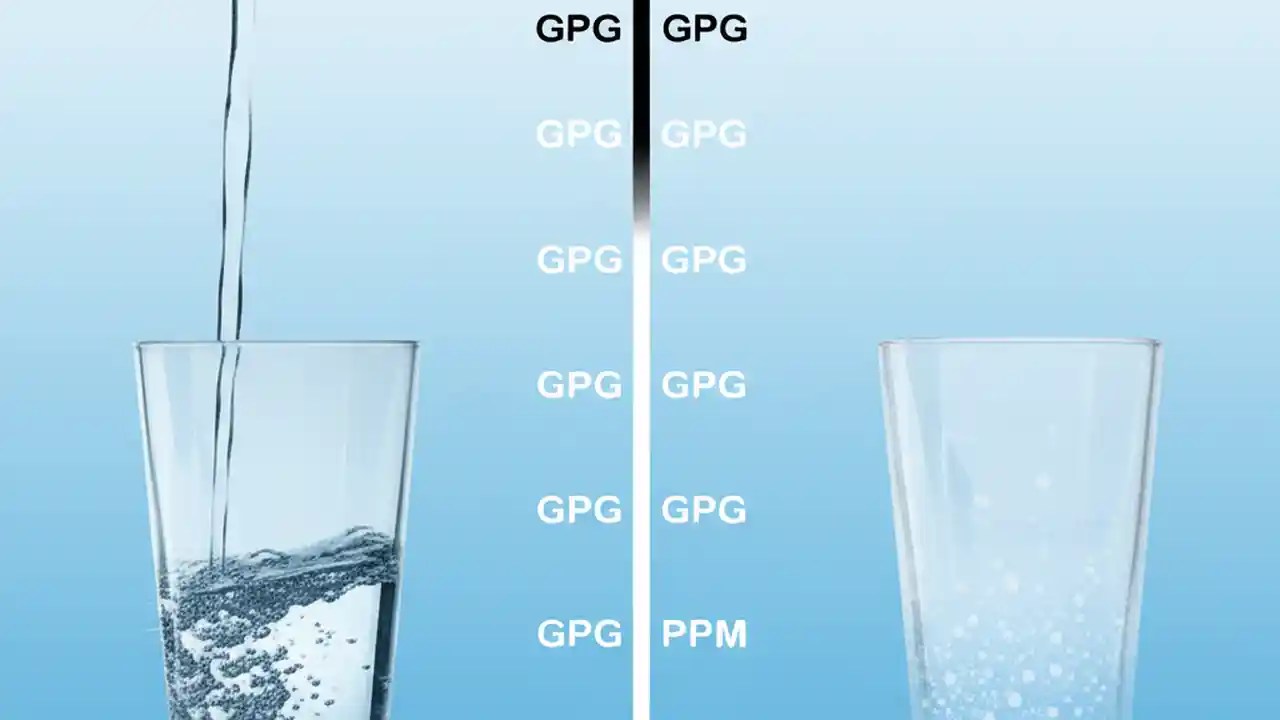 GPG GPG
GPG GPG
GPG GPG
GPG GPG
GPG GPG
GPG PPM