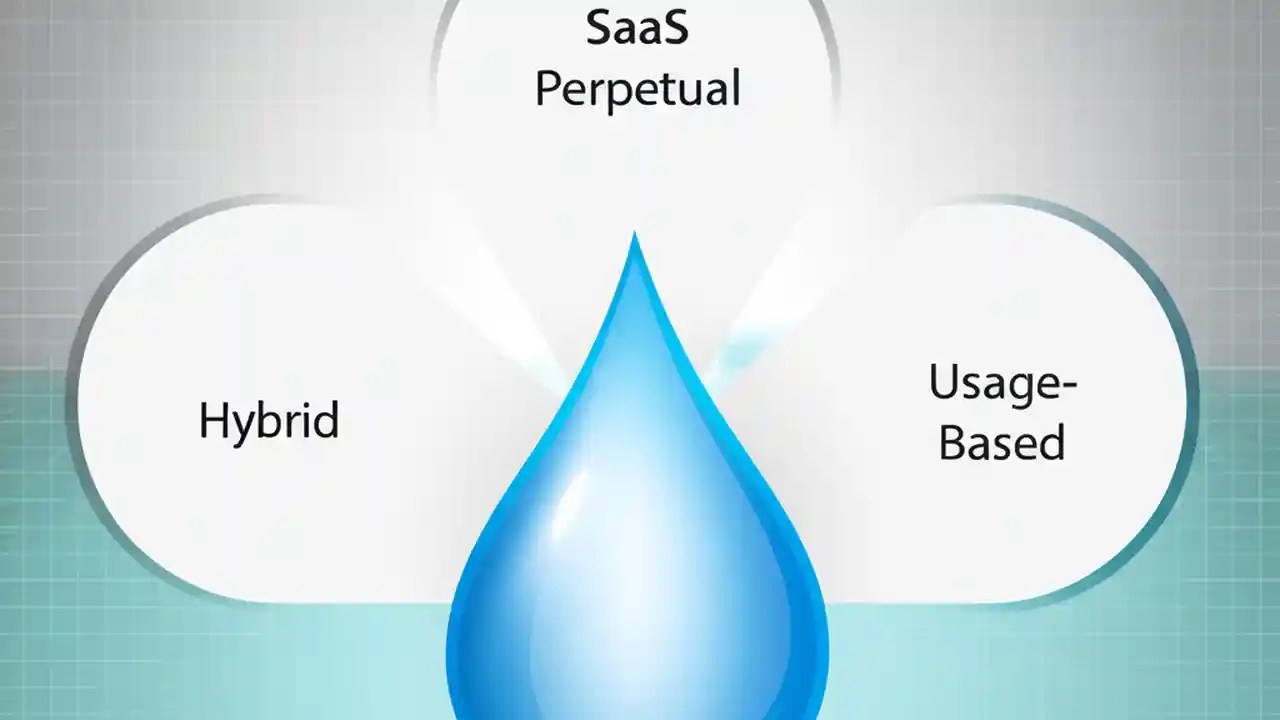 SaaS
Perpetual

Hybrid

Usage-Based