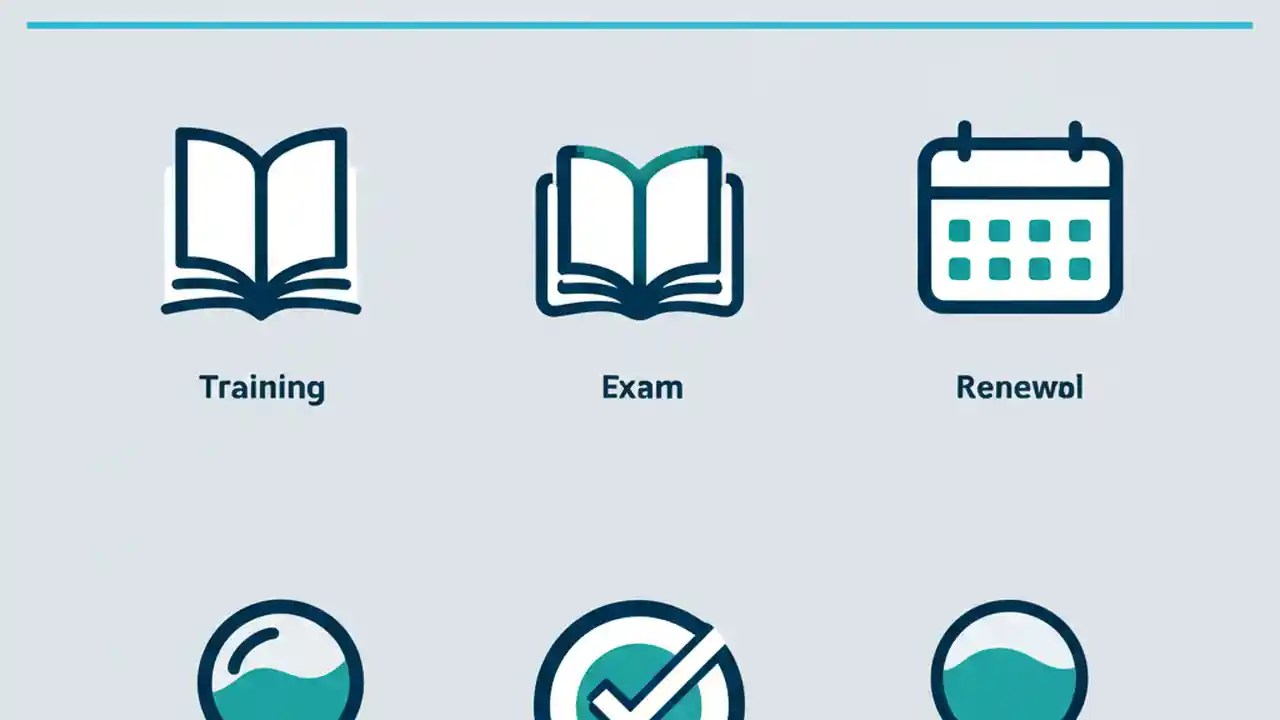 Training

Exam

Renewol