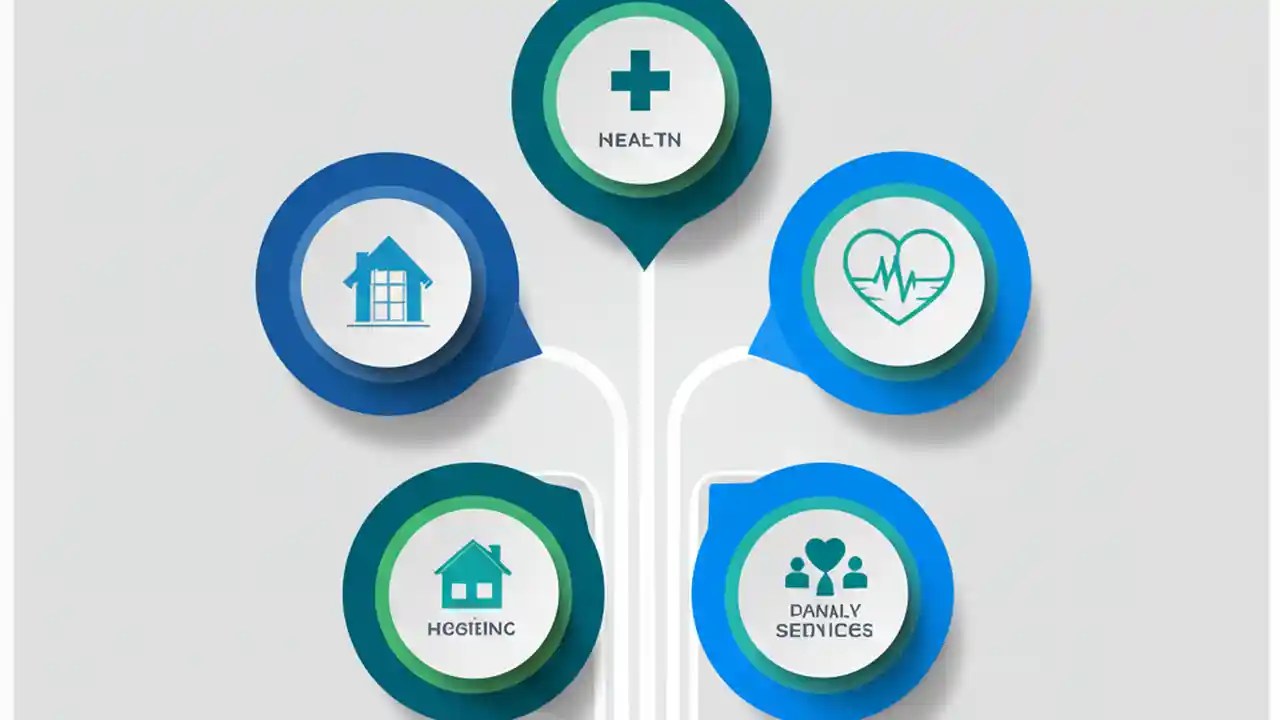 NEALTN

HEGIEINC

DANALY
SEDVICES