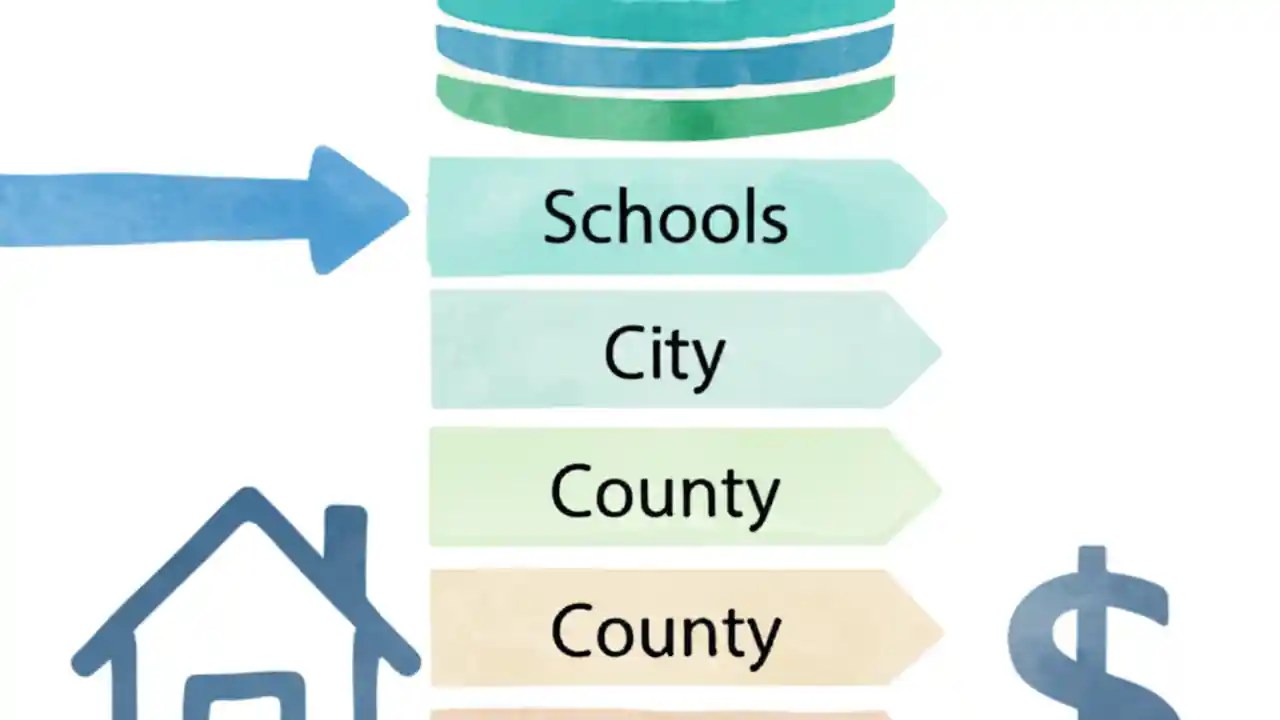 Schools

City

County

County

$