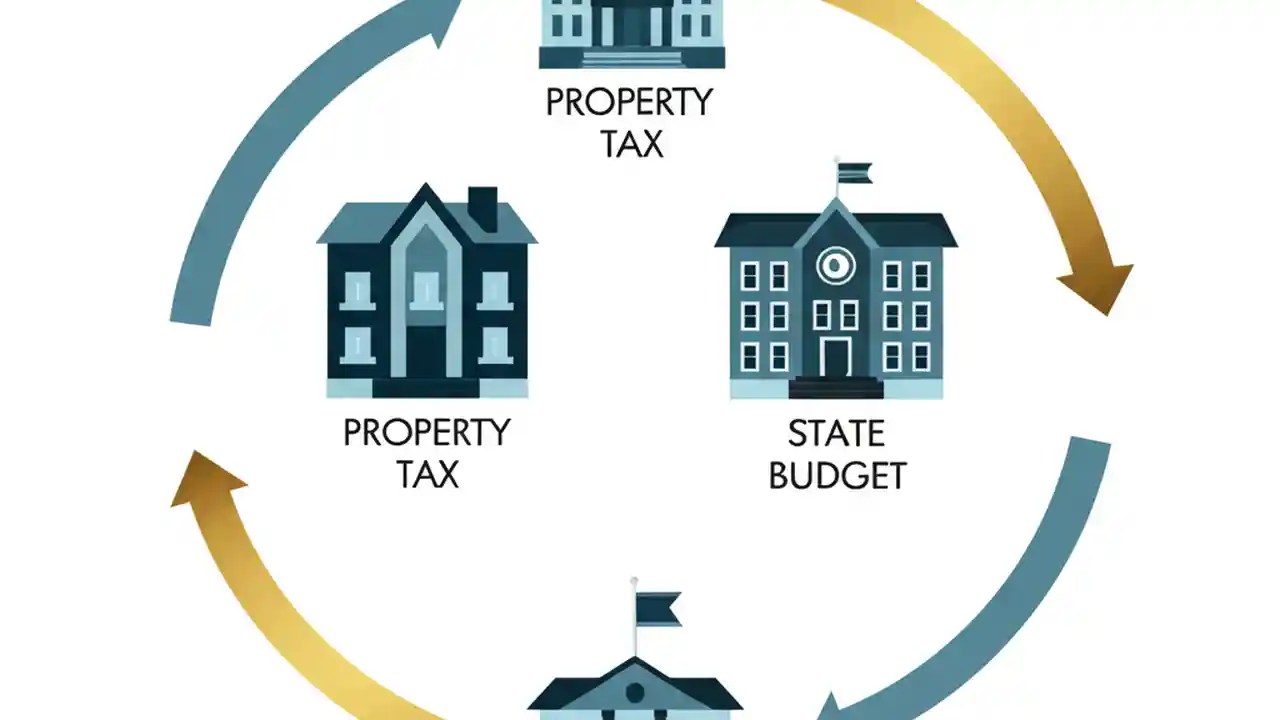 PROPERTY TAX

PROPERTY TAX

STATE BUDGET