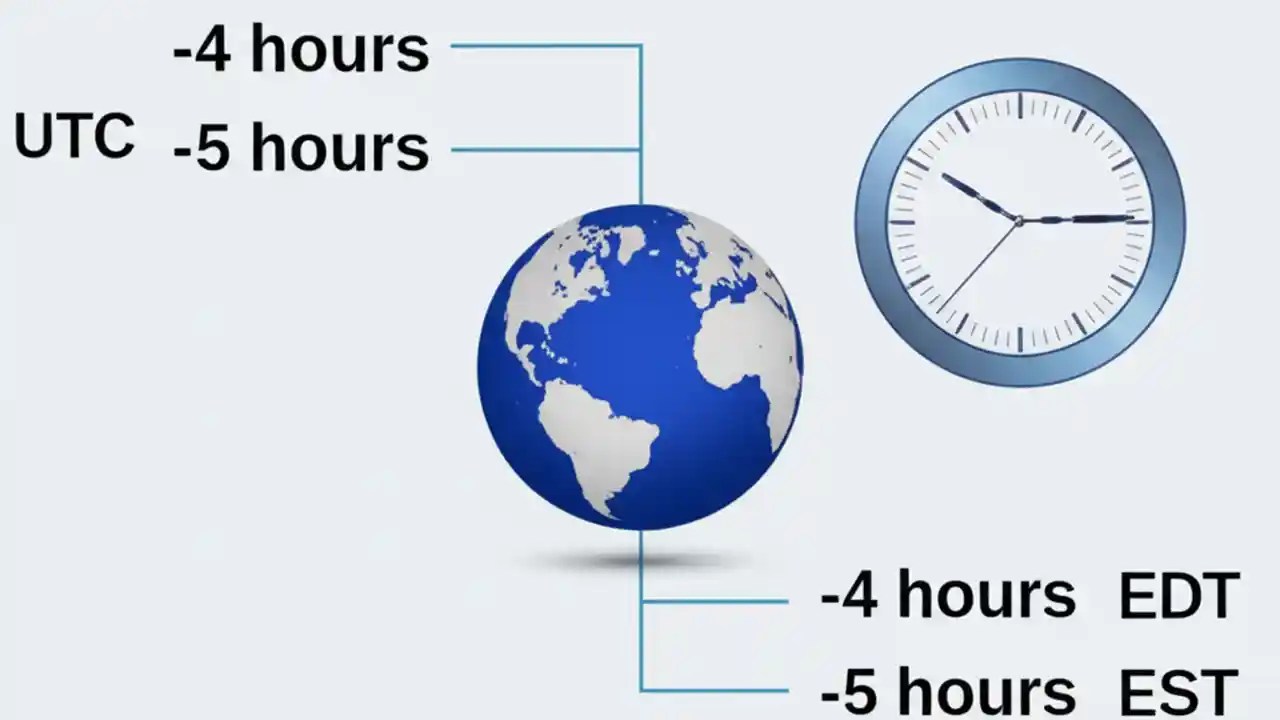 -4 hours

UTC -5 hours

-4 hours EDT

-5 hours EST