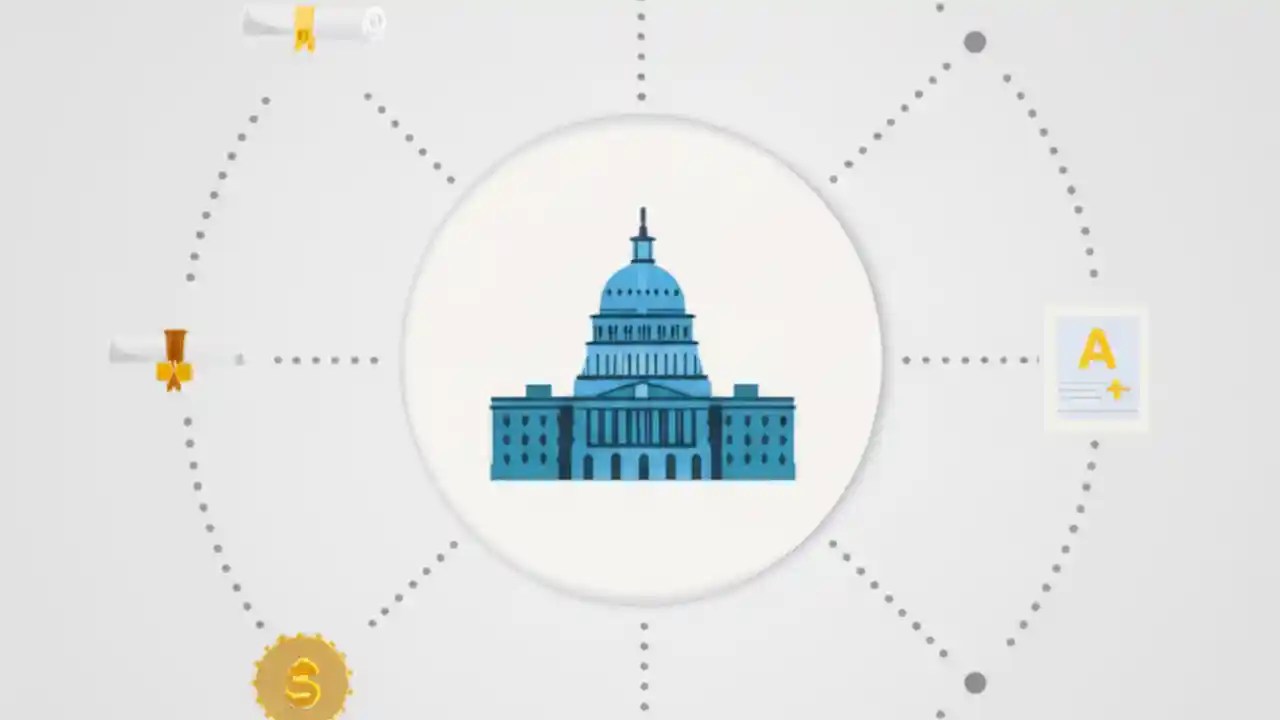 A+

$