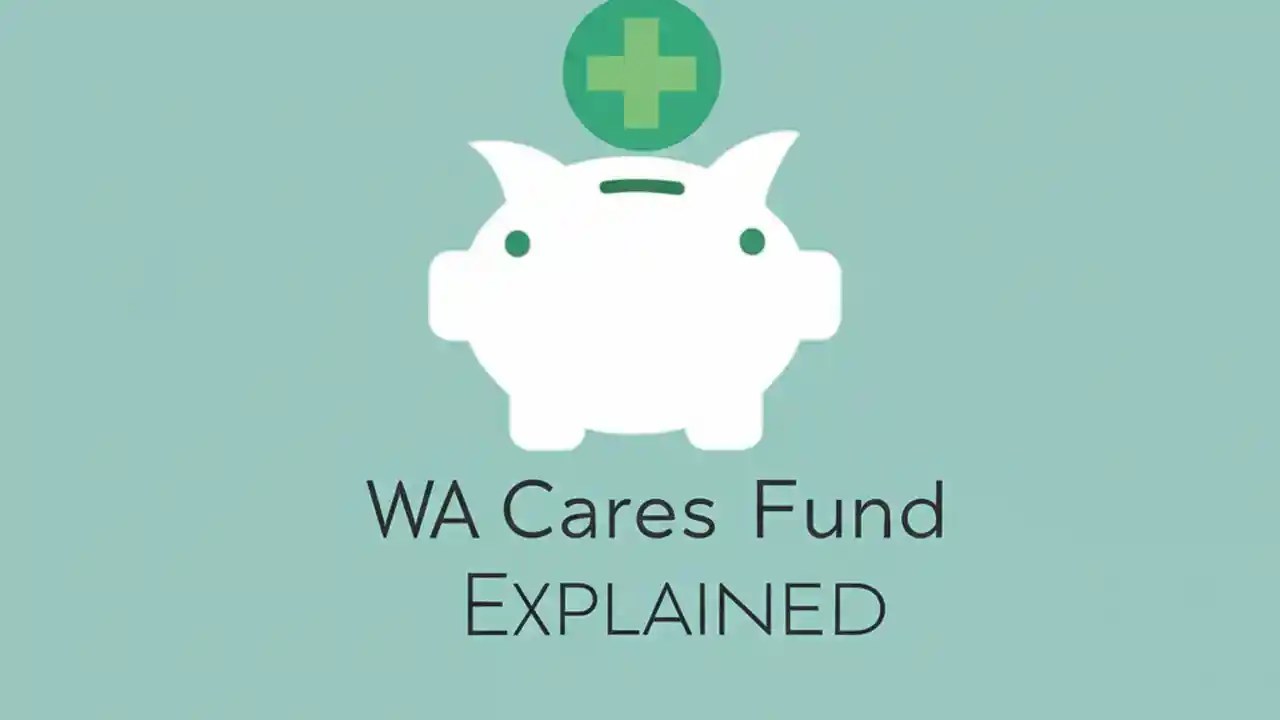 WA Cares Fund
EXPLAINED