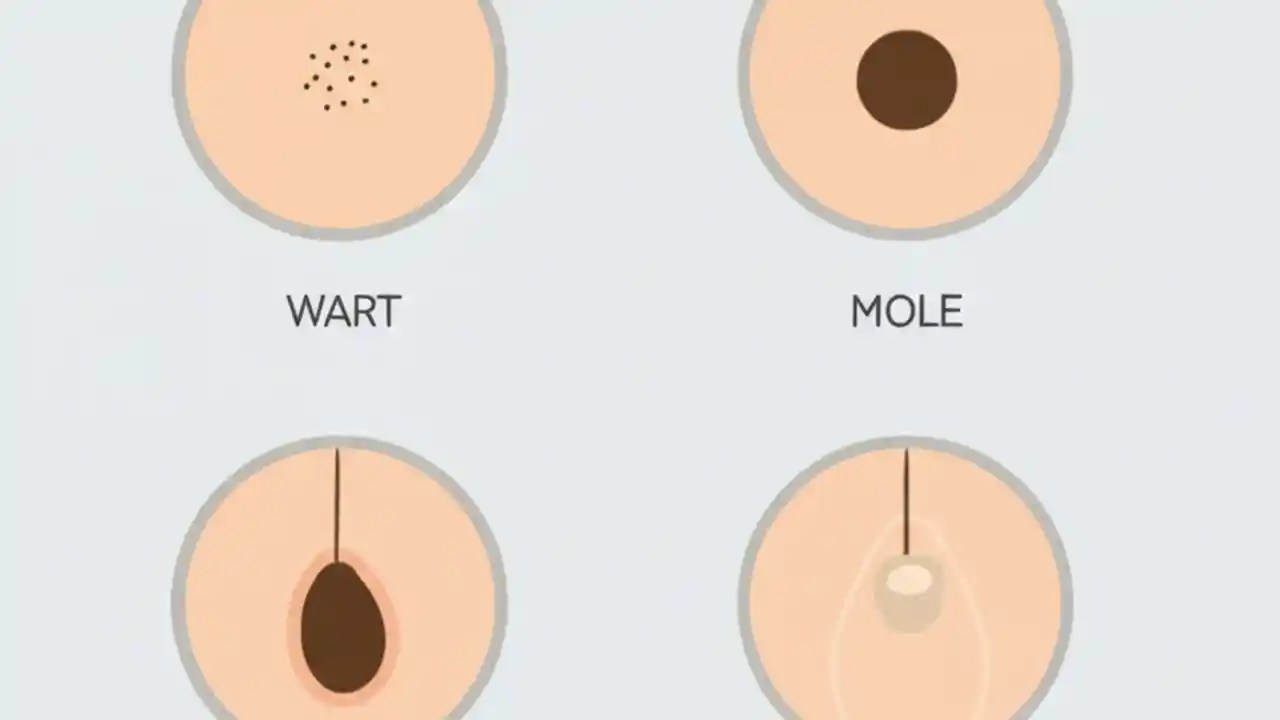 WART

MOLE