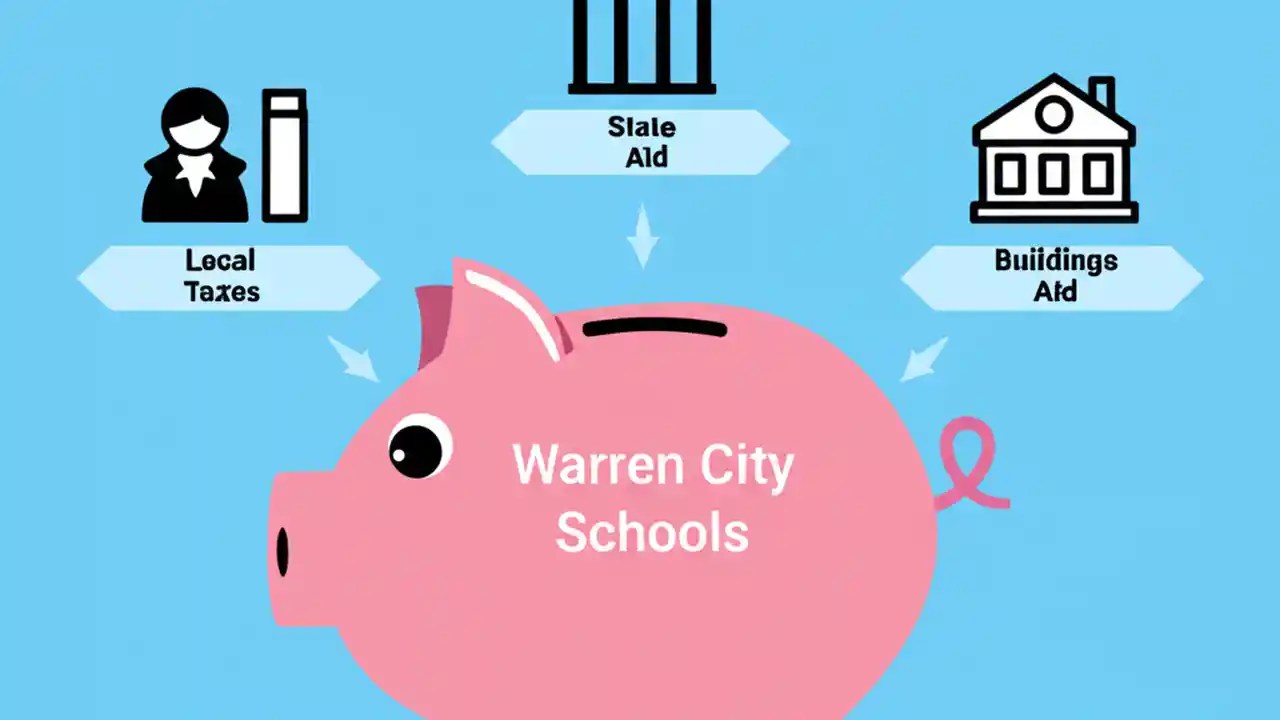 Slale
Ald

Lecal
Taxes

Buildings
Ald

Warren City
Schools