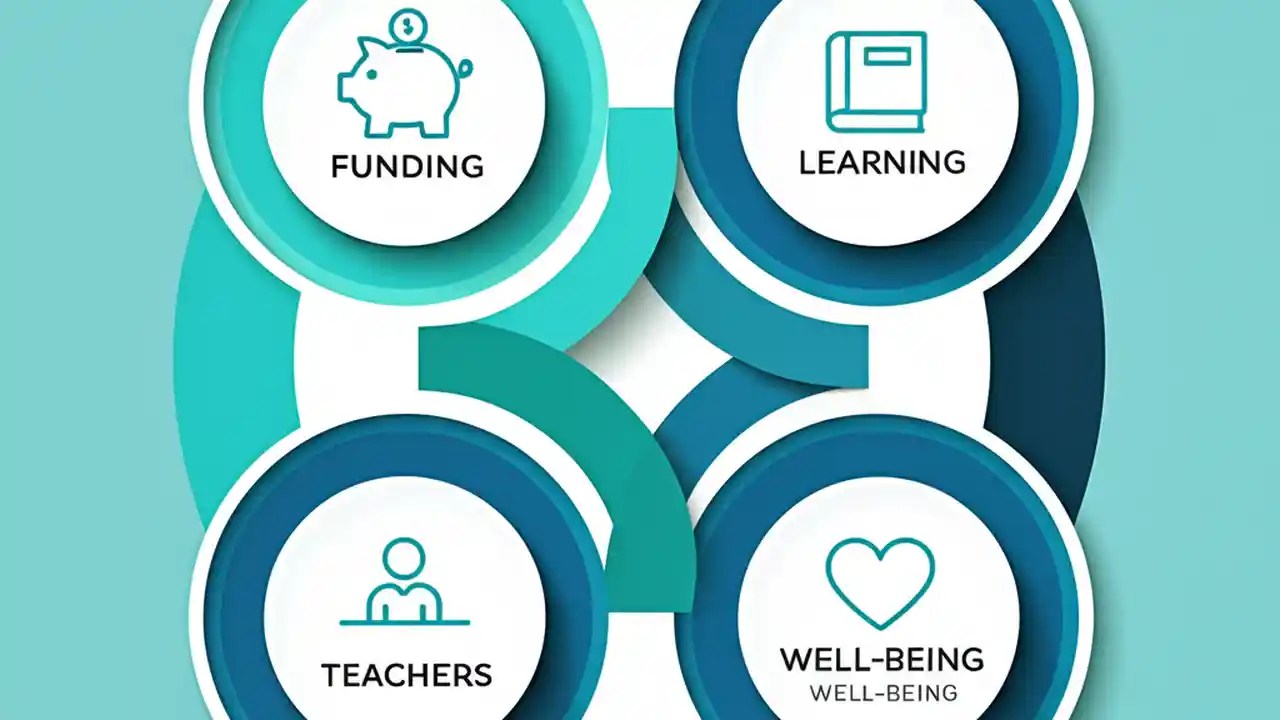 FUNDING

LEARNING

TEACHERS

WELL-BEING
WELL-BEING