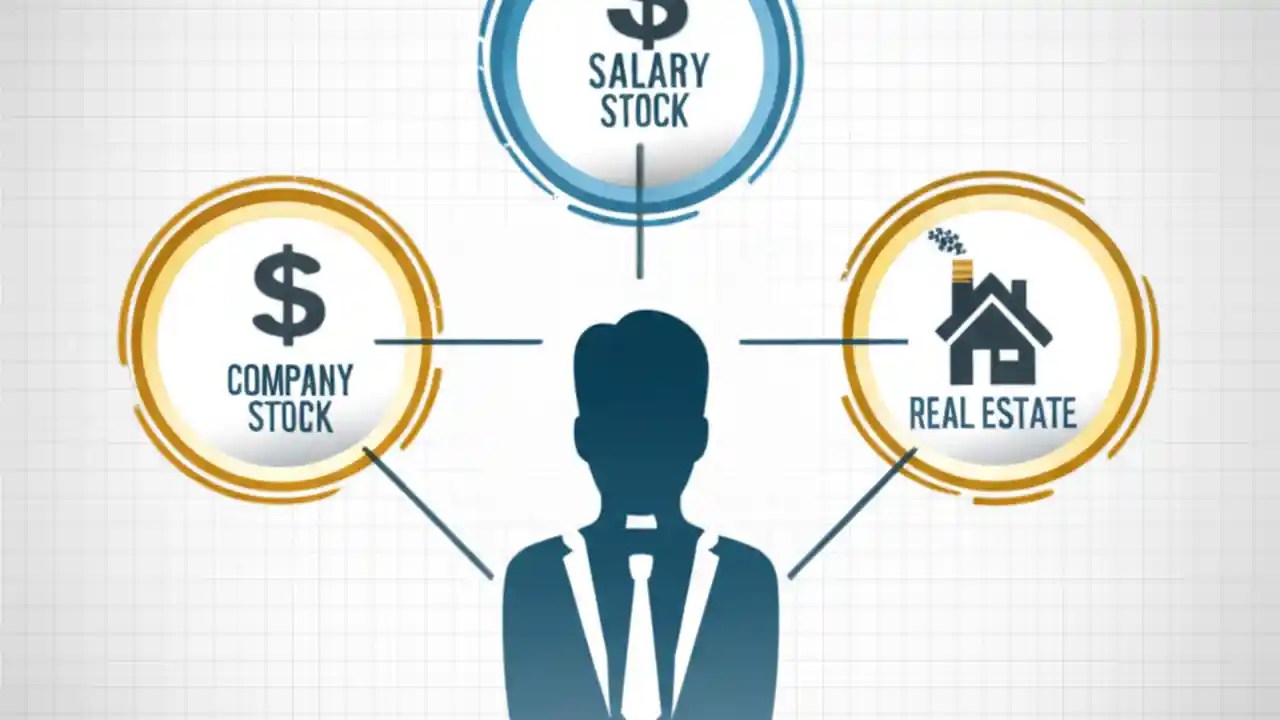 $
SALARY STOCK

$
COMPANY STOCK

REAL ESTATE