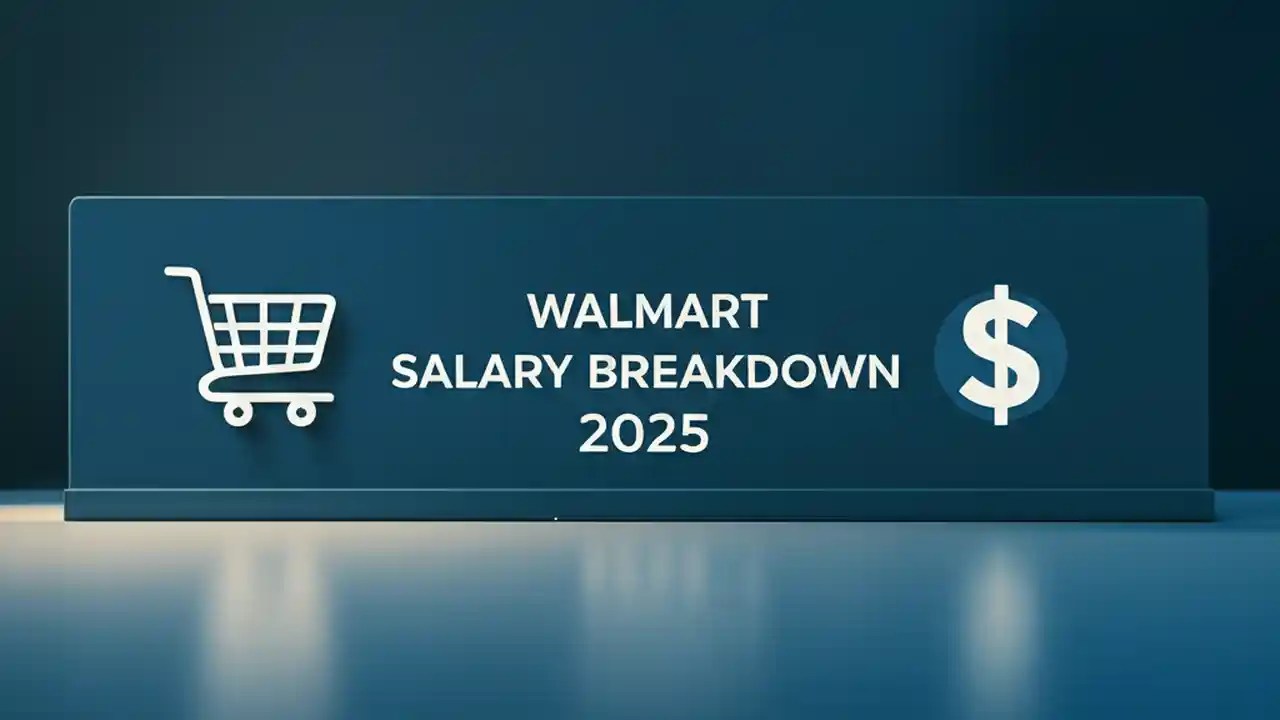 WALMART
SALARY BREAKDOWN
2025

$