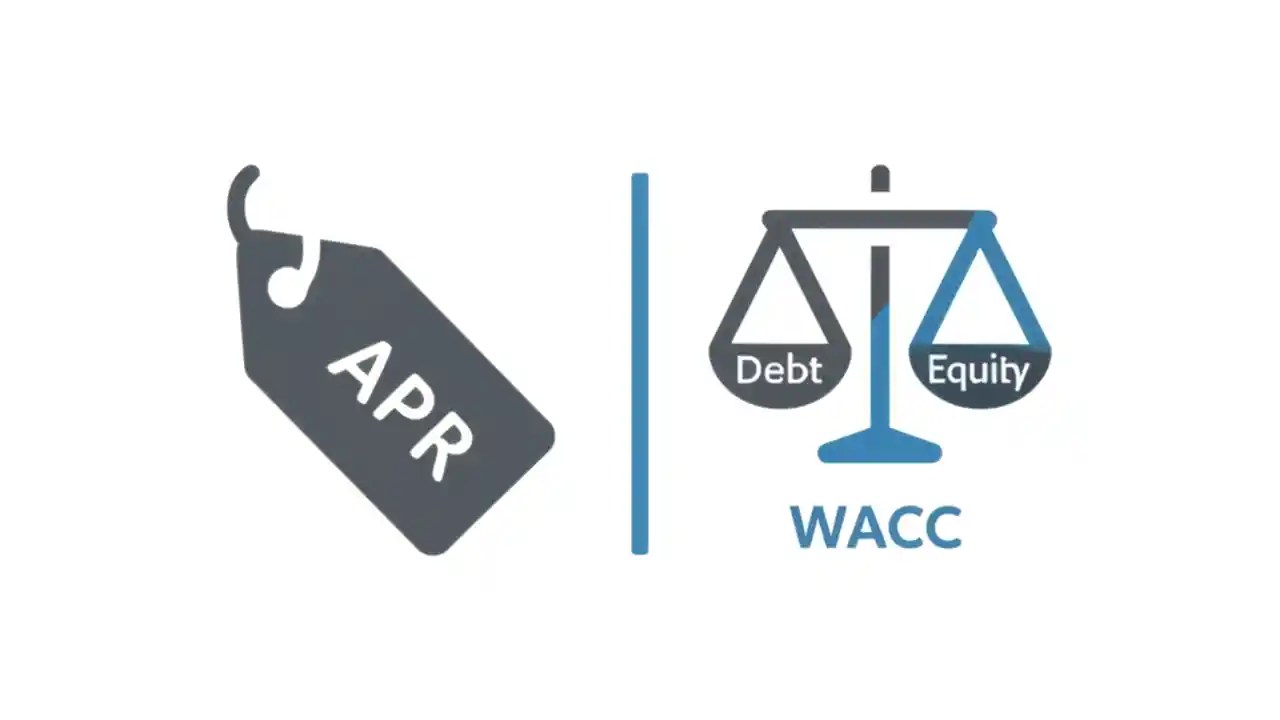 APR

Debt

Equity

WACC