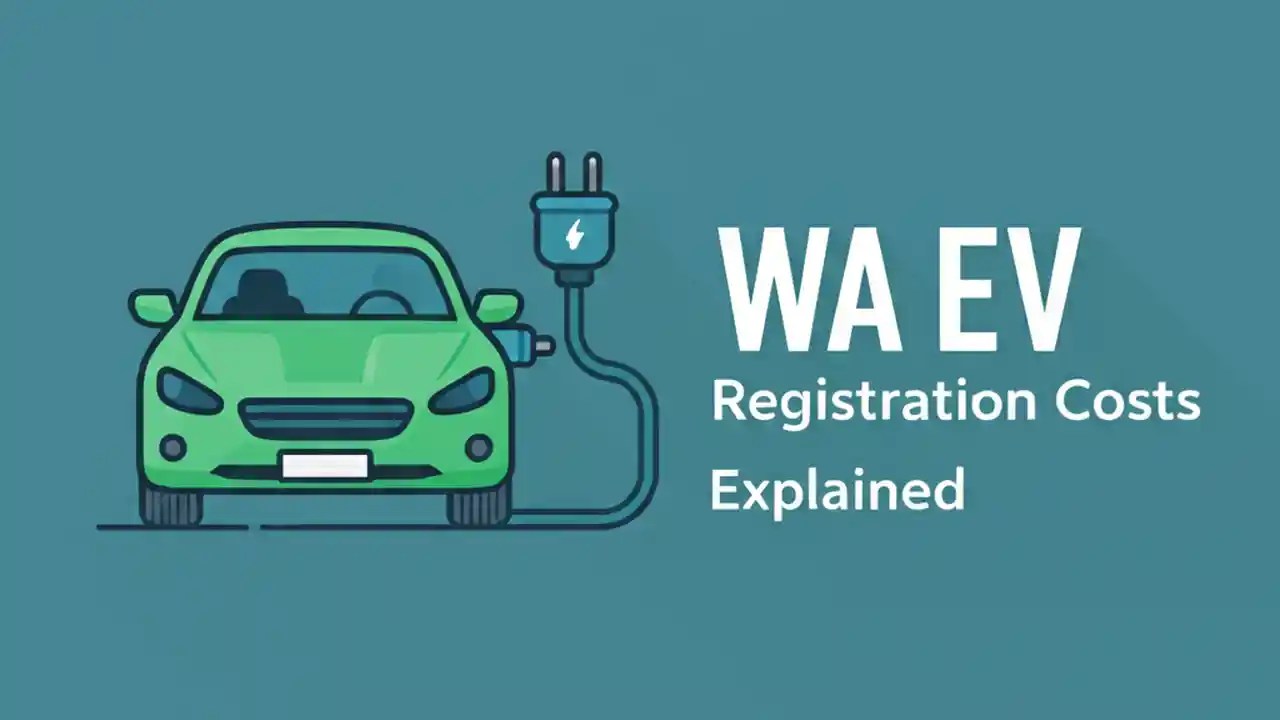 WA EV

Registration Costs

Explained