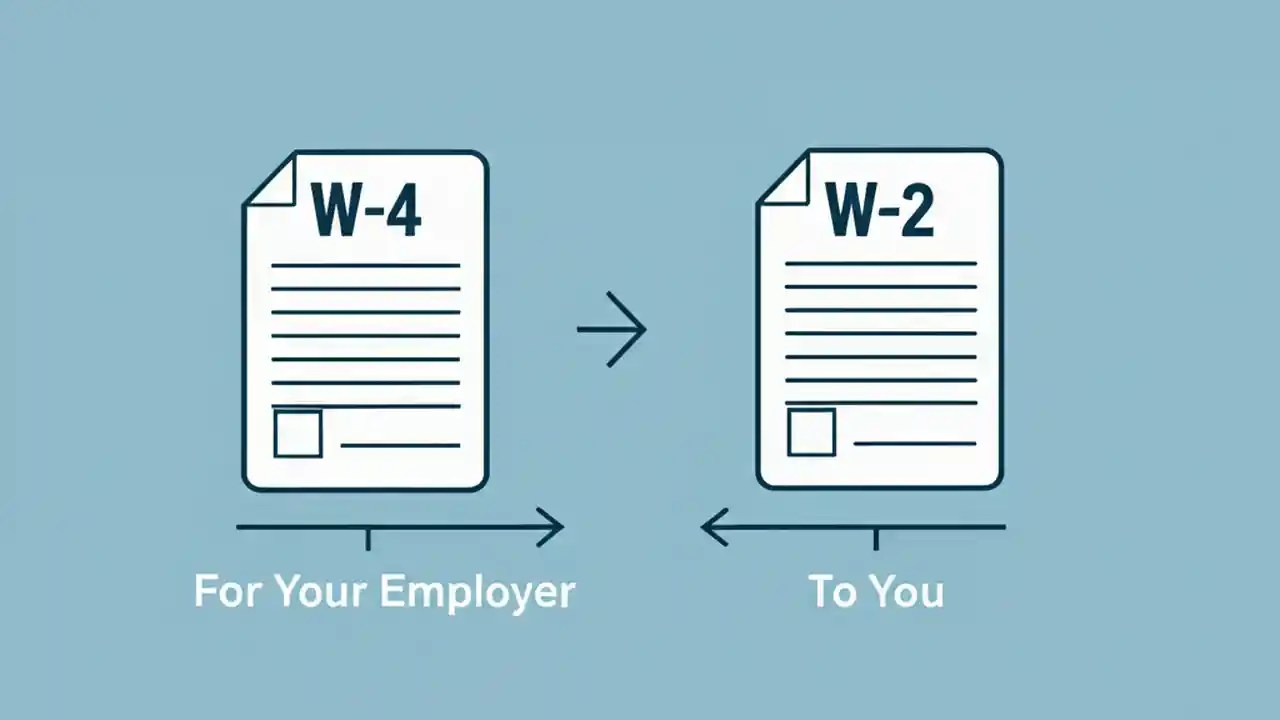 W-4

W-2

For Your Employer

To You